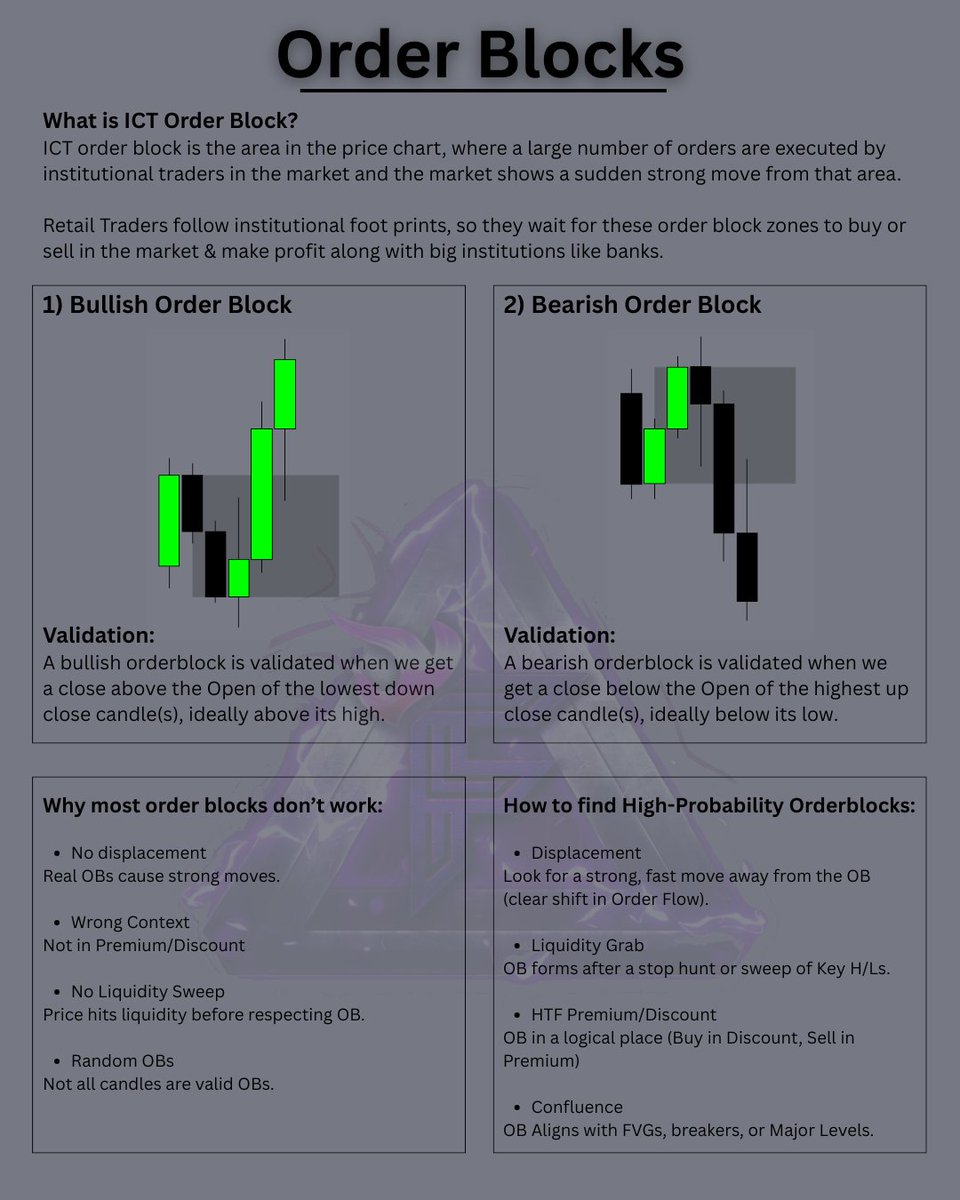 Order Blocks

What is ICT Order Block?
ICT order block is the area in the price chart, where a large number of orders are executed by institutional traders in the market and the market shows a sudden strong move from that area.

Retail Traders follow institutional foot prints, so they wait for these order block zones to buy or sell in the market & make profit along with big institutions like banks.

1) Bullish Order Block

Validation:
A bullish orderblock is validated when we get a close above the Open of the lowest down close candle(s), ideally above its high.

2) Bearish Order Block

Validation:
A bearish orderblock is validated when we get a close below the Open of the highest up close candle(s), ideally below its low.

Why most order blocks don't work:

• No displacement
Real OBs cause strong moves.

• Wrong Context
Not in Premium/Discount

• No Liquidity Sweep
Price hits liquidity before respecting OB.

• Random OBs
Not all candles are valid OBs.

How to find High-Probability Orderblocks:

• Displacement
Look for a strong, fast move away from the OB (clear shift in Order Flow).

• Liquidity Grab
OB forms after a stop hunt or sweep of Key H/Ls.

• HTF Premium/Discount
OB in a logical place (Buy in Discount, Sell in Premium)

• Confluence
OB Aligns with FVGs, breakers, or Major Levels.