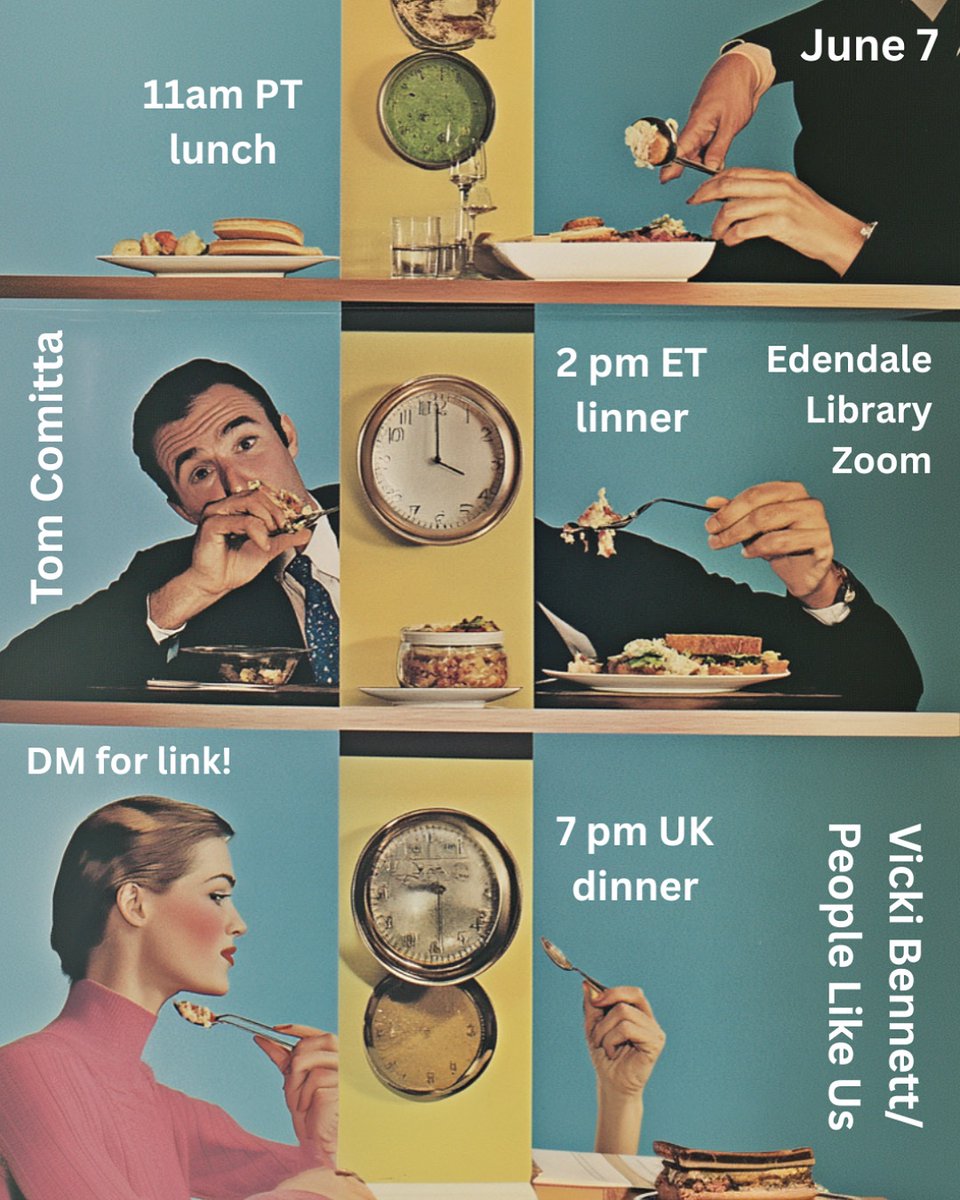 11am PT
lunch

June 7

Tom Comitta

2 pm ET
linner

Edendale
Library
Zoom

DM for link!

7 pm UK
dinner

Vicki Bennett/
People Like Us