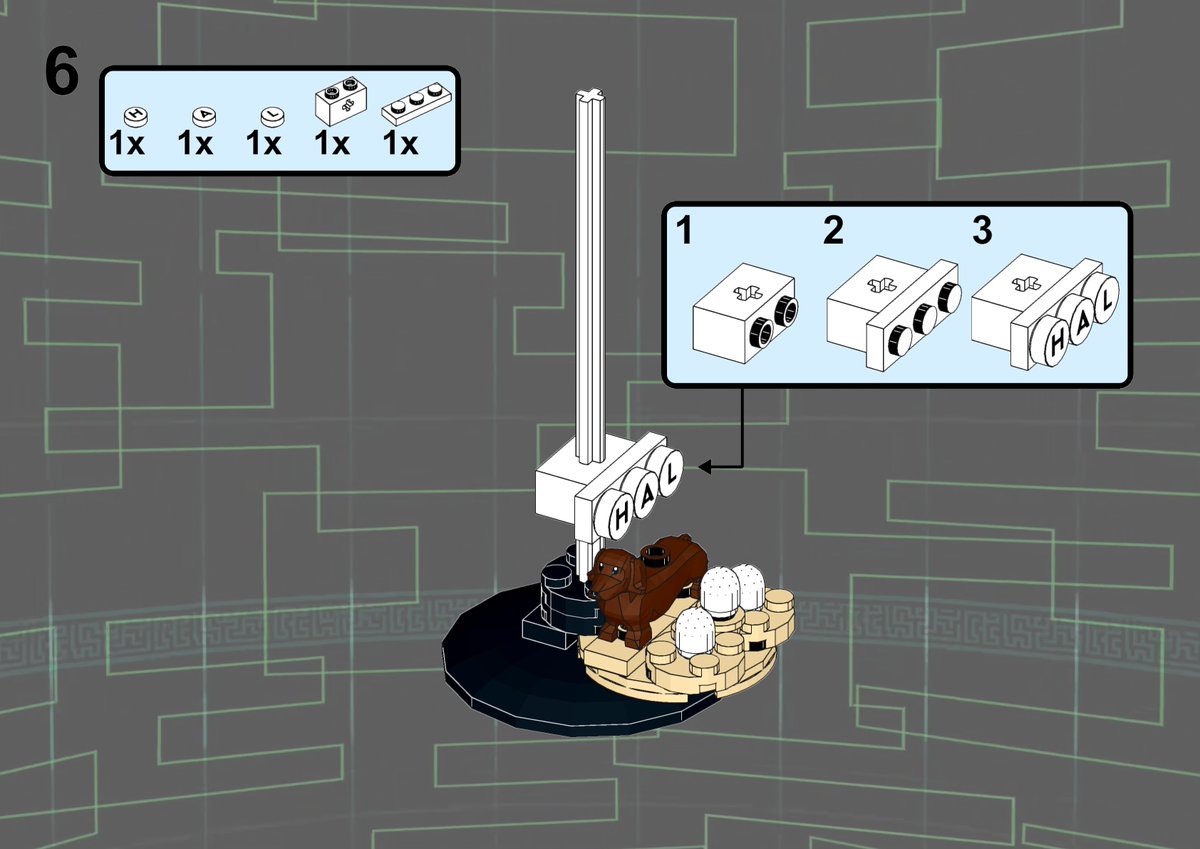 6

H A L
1x 1x 1x 1x 1x

1 2 3

H A L

H A L