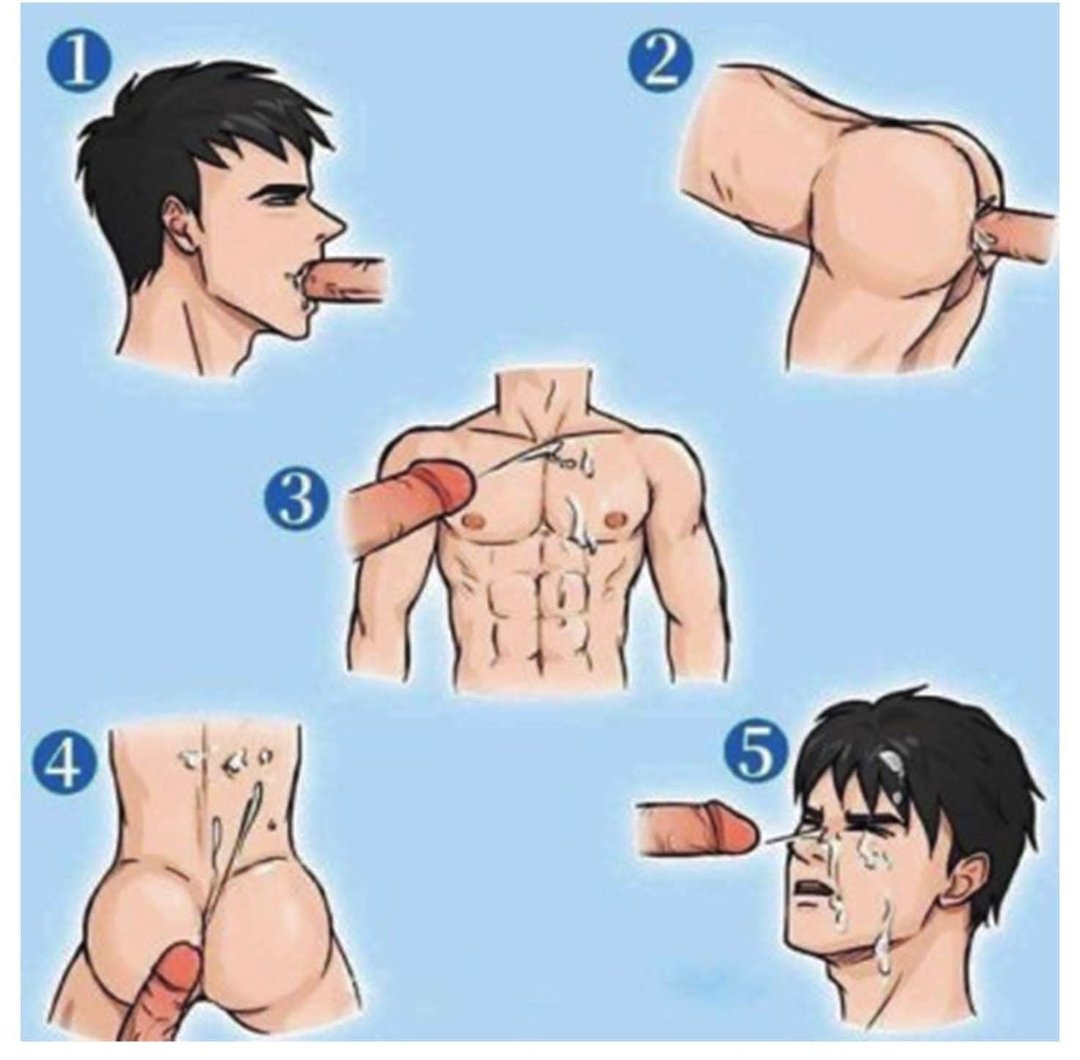 1
2
3
4
5