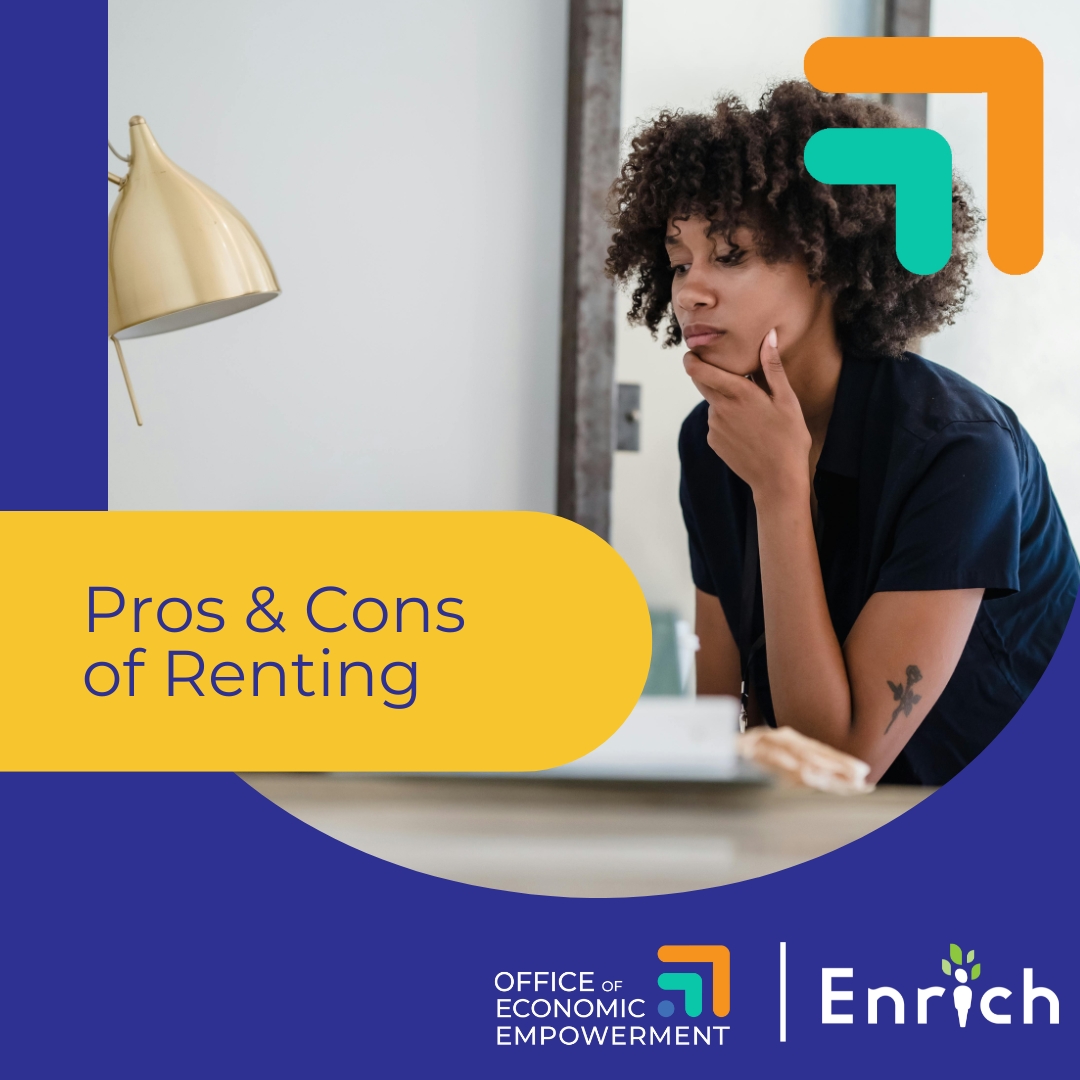 Pros & Cons of Renting

OFFICE OF ECONOMIC EMPOWERMENT

Enrich