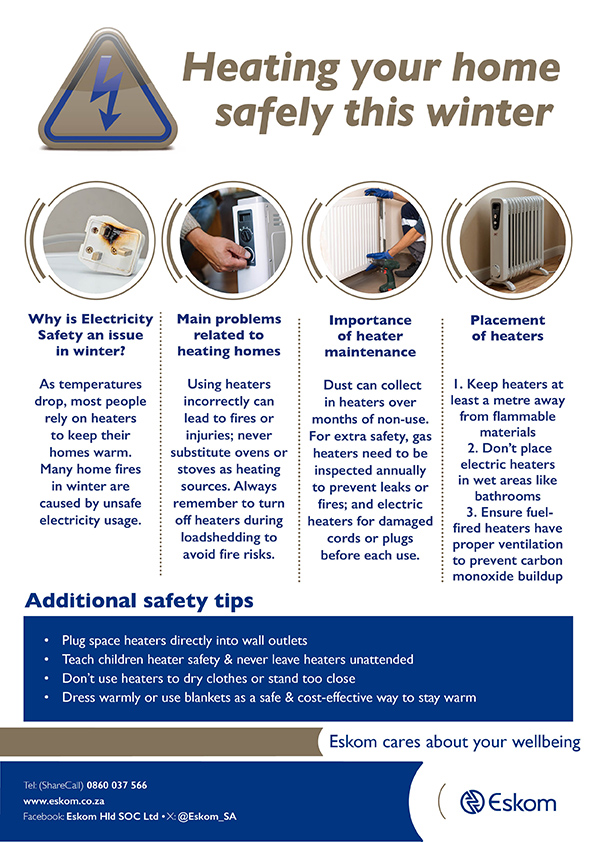 Heating your home safely this winter

Why is Electricity Safety an issue in winter?

As temperatures drop, most people rely on heaters to keep their homes warm. Many home fires in winter are caused by unsafe electricity usage.

Main problems related to heating homes

Using heaters incorrectly can lead to fires or injuries; never substitute ovens or stoves as heating sources. Always remember to turn off heaters during loadshedding to avoid fire risks.

Importance of heater maintenance

Dust can collect in heaters over months of non-use. For extra safety, gas heaters need to be inspected annually to prevent leaks or fires; and electric heaters for damaged cords or plugs before each use.

Placement of heaters

1. Keep heaters at least a metre away from flammable materials
2. Don't place electric heaters in wet areas like bathrooms
3. Ensure fuel-fired heaters have proper ventilation to prevent carbon monoxide buildup

Additional safety tips

• Plug space heaters directly into wall outlets
• Teach children heater safety & never leave heaters unattended
• Don't use heaters to dry clothes or stand too close
• Dress warmly or use blankets as a safe & cost-effective way to stay warm

Eskom cares about your wellbeing

Tel: (ShareCall) 0860 037 566
www.eskom.co.za
Facebook: Eskom Hld SOC Ltd • X: @Eskom_SA

Eskom