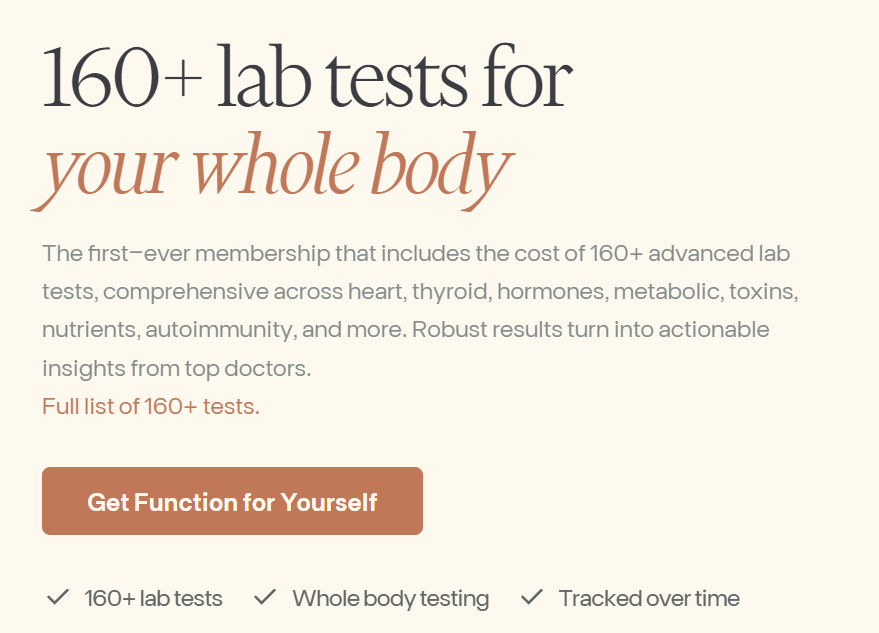 160+ lab tests for
your whole body

The first–ever membership that includes the cost of 160+ advanced lab tests, comprehensive across heart, thyroid, hormones, metabolic, toxins, nutrients, autoimmunity, and more. Robust results turn into actionable insights from top doctors.
Full list of 160+ tests.

Get Function for Yourself

✓ 160+ lab tests ✓ Whole body testing ✓ Tracked over time