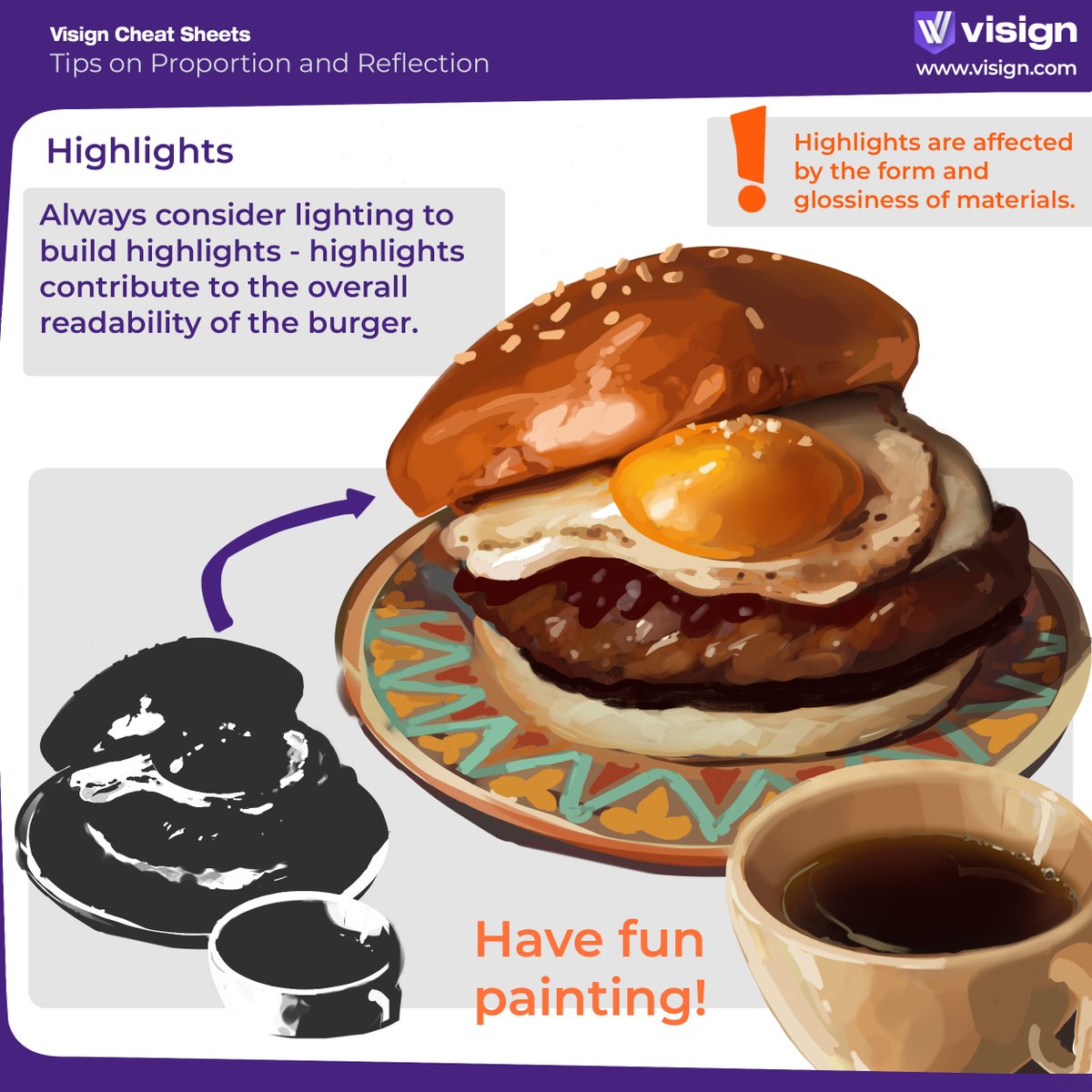 Visign Cheat Sheets
Tips on Proportion and Reflection

visign
www.visign.com

Highlights

Always consider lighting to build highlights - highlights contribute to the overall readability of the burger.

Highlights are affected by the form and glossiness of materials.

Have fun painting!