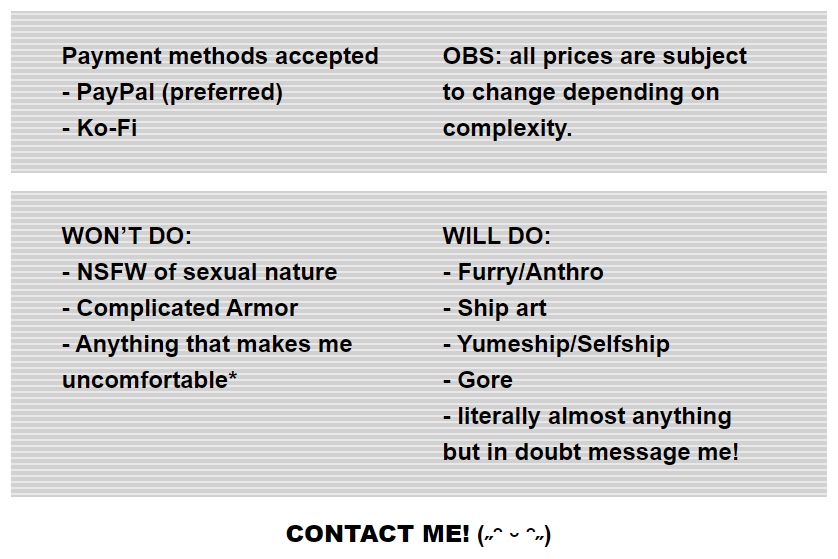 Payment methods accepted
- PayPal (preferred)
- Ko-Fi

OBS: all prices are subject to change depending on complexity.

WON'T DO:
- NSFW of sexual nature
- Complicated Armor
- Anything that makes me uncomfortable*

WILL DO:
- Furry/Anthro
- Ship art
- Yumeship/Selfship
- Gore
- literally almost anything but in doubt message me!

CONTACT ME! („ᵔ ᵕ ᵔ„)