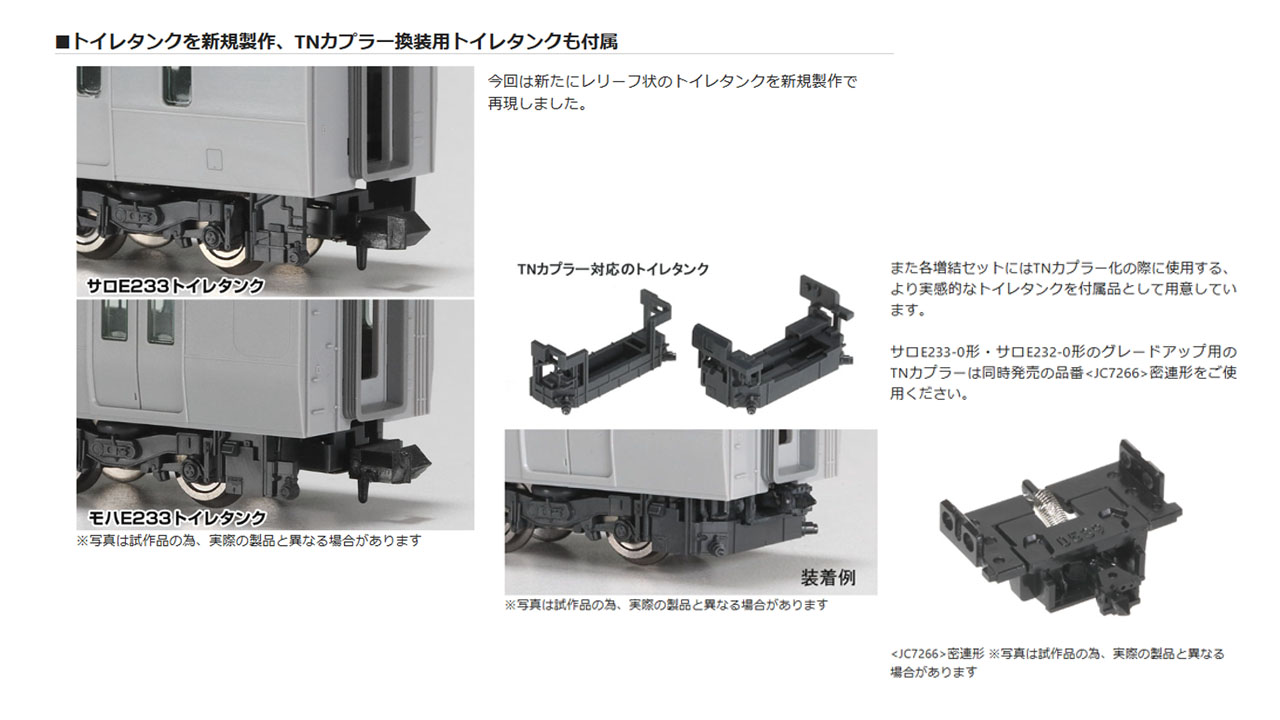 ■トイレタンクを新規製作、TNカプラー換装用トイレタンクも付属

サロE233トイレタンク

モハE233トイレタンク

※写真は試作品の為、実際の製品と異なる場合があります

今回は新たにレリーフ状のトイレタンクを新規製作で再現しました。

TNカプラー対応のトイレタンク

装着例

※写真は試作品の為、実際の製品と異なる場合があります

また各増結セットにはTNカプラー化の際に使用する、より実感的なトイレタンクを付属品として用意しています。

サロE233-0形・サロE232-0形のグレードアップ用のTNカプラーは同時発売の品番<JC7266>密連形をご使用ください。

<JC7266>密連形 ※写真は試作品の為、実際の製品と異なる場合があります