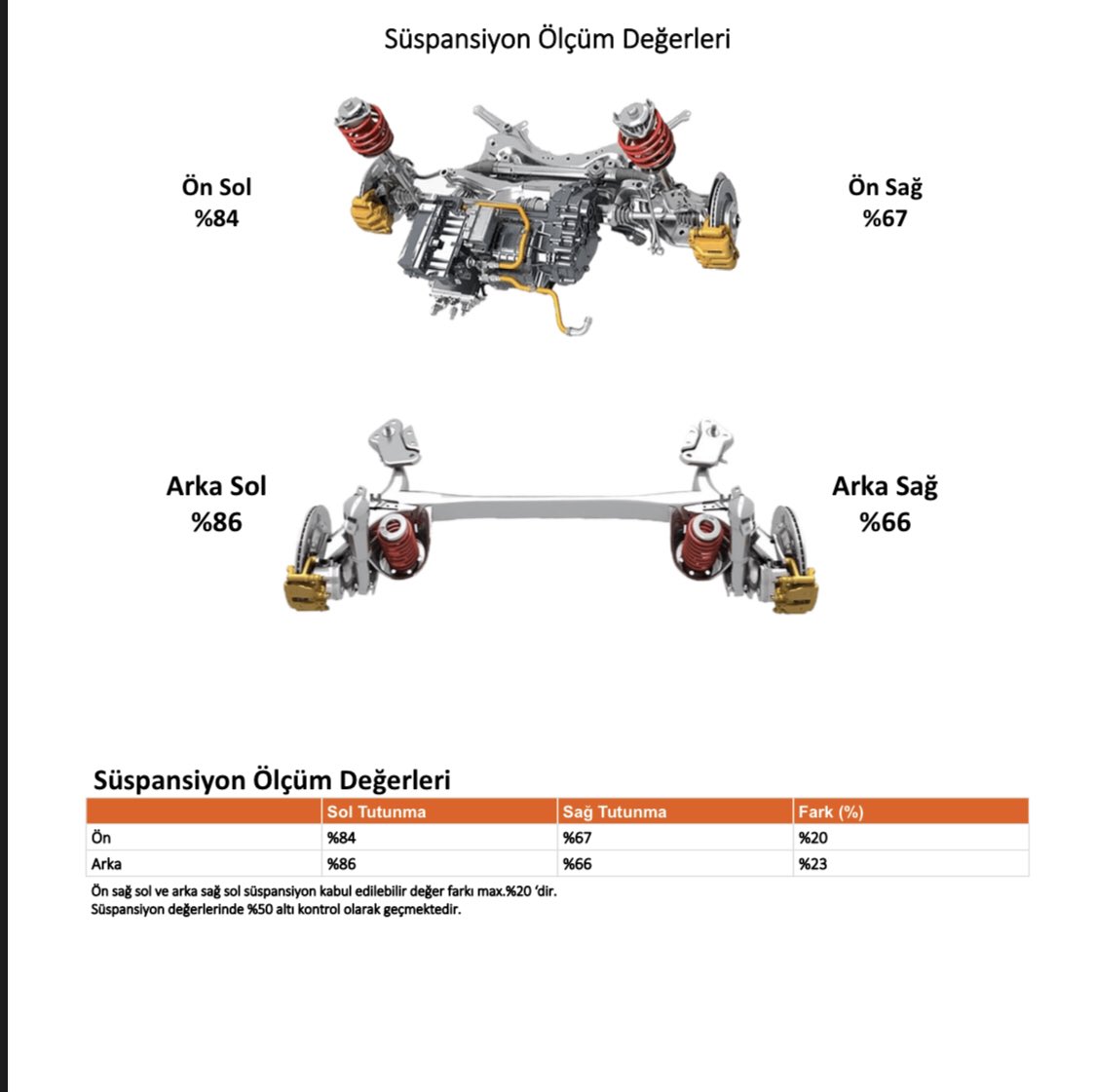 Süspansiyon Ölçüm Değerleri

Ön Sol
%84

Ön Sağ
%67

Arka Sol
%86

Arka Sağ
%66

Süspansiyon Ölçüm Değerleri

| | Sol Tutunma | Sağ Tutunma | Fark (%) |
|---|---|---|---|
| Ön | %84 | %67 | %20 |
| Arka | %86 | %66 | %23 |

Ön sağ sol ve arka sağ sol süspansiyon kabul edilebilir değer farkı max.%20 'dir.
Süspansiyon değerlerinde %50 altı kontrol olarak geçmektedir.