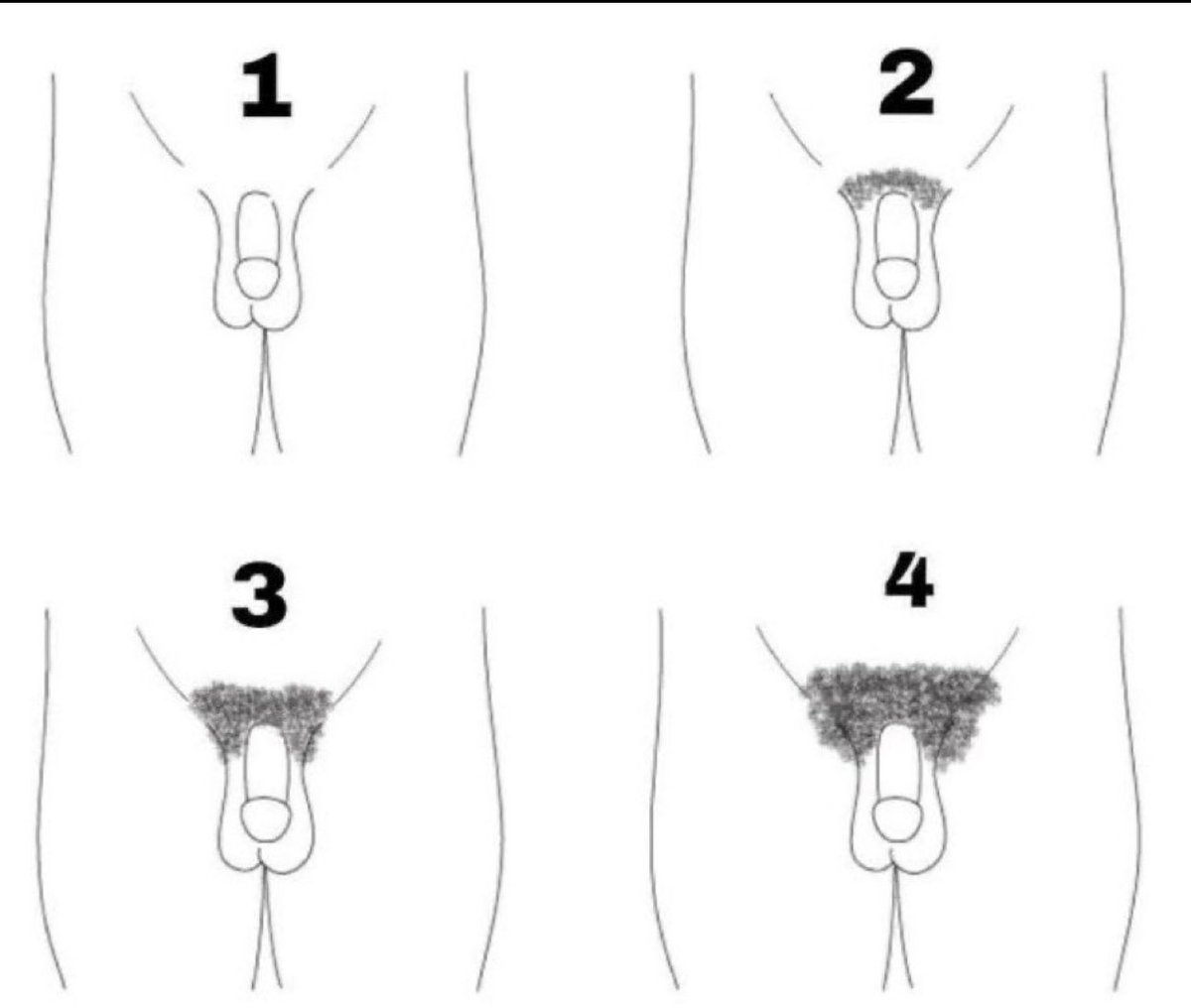 1

2

3

4