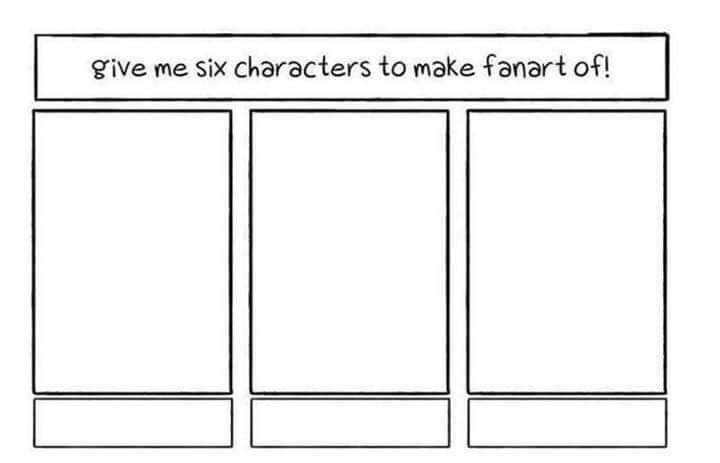 give me six characters to make fanart of!