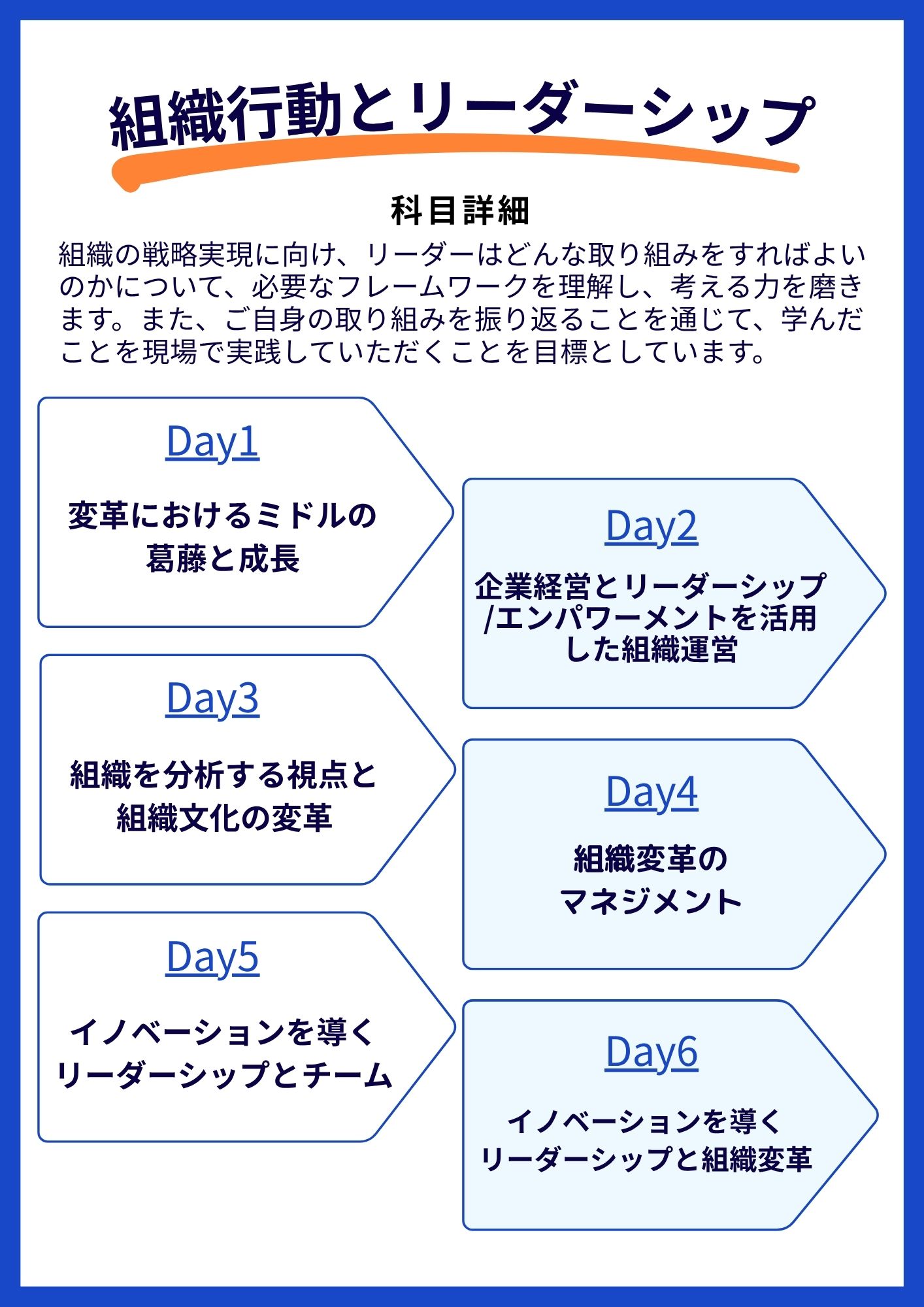 組織行動とリーダーシップ

科目詳細

組織の戦略実現に向け、リーダーはどんな取り組みをすればよいのかについて、必要なフレームワークを理解し、考える力を磨きます。また、ご自身の取り組みを振り返ることを通じて、学んだことを現場で実践していただくことを目標としています。

Day1

変革におけるミドルの
葛藤と成長

Day2

企業経営とリーダーシップ
/エンパワーメントを活用
した組織運営

Day3

組織を分析する視点と
組織文化の変革

Day4

組織変革の
マネジメント

Day5

イノベーションを導く
リーダーシップとチーム

Day6

イノベーションを導く
リーダーシップと組織変革