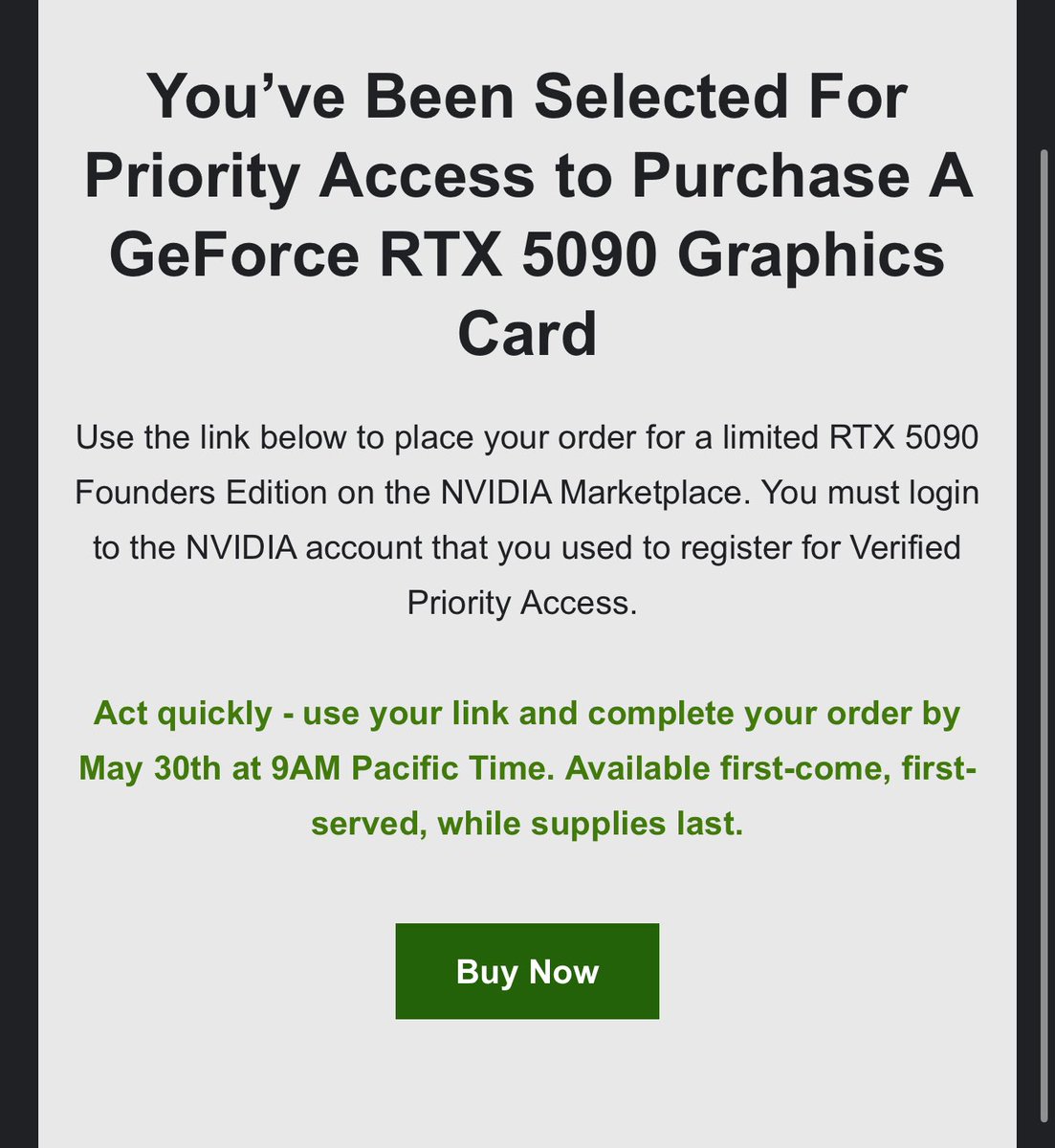 You've Been Selected For Priority Access to Purchase A GeForce RTX 5090 Graphics Card

Use the link below to place your order for a limited RTX 5090 Founders Edition on the NVIDIA Marketplace. You must login to the NVIDIA account that you used to register for Verified Priority Access.

Act quickly - use your link and complete your order by May 30th at 9AM Pacific Time. Available first-come, first-served, while supplies last.

Buy Now