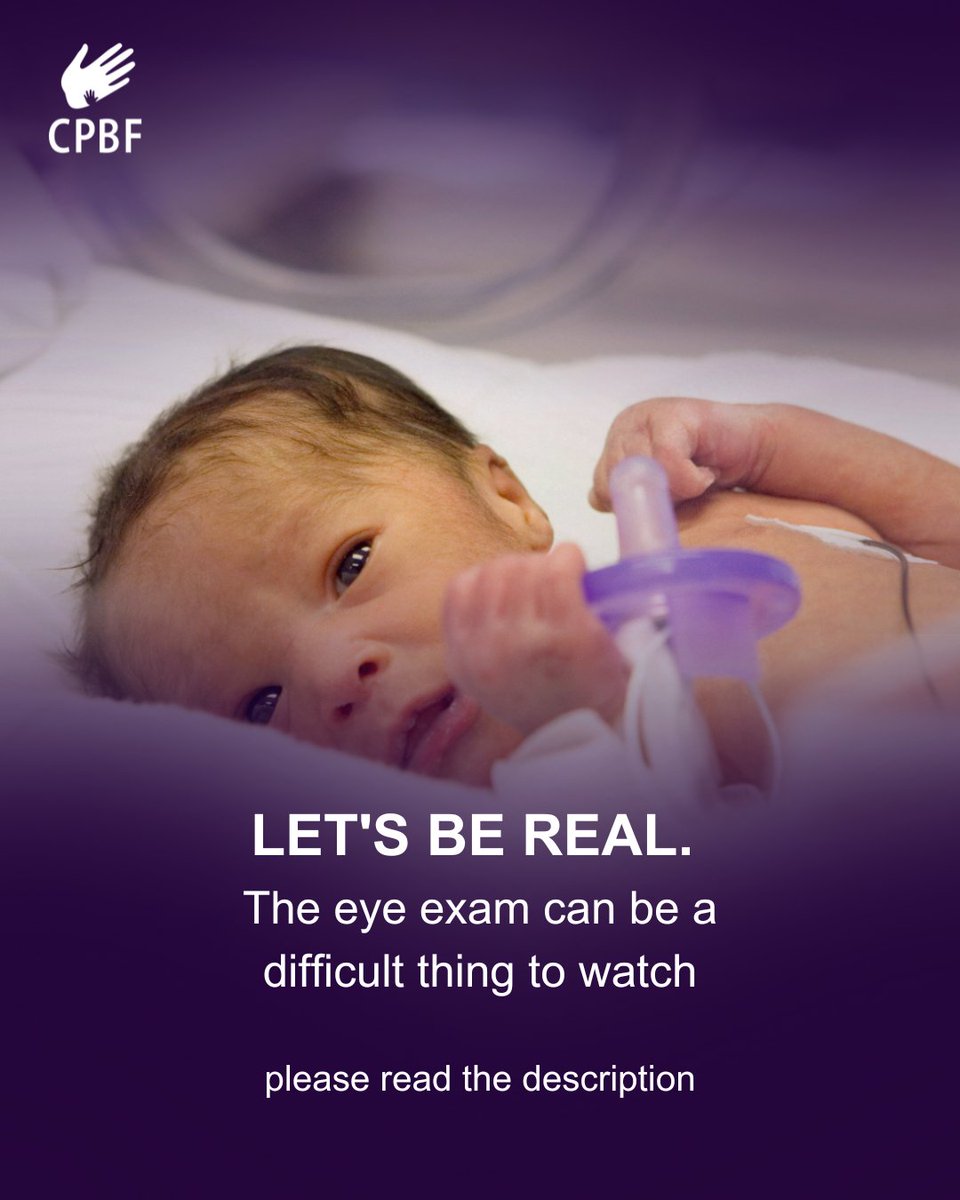 CPBF

LET'S BE REAL.

The eye exam can be a difficult thing to watch

please read the description