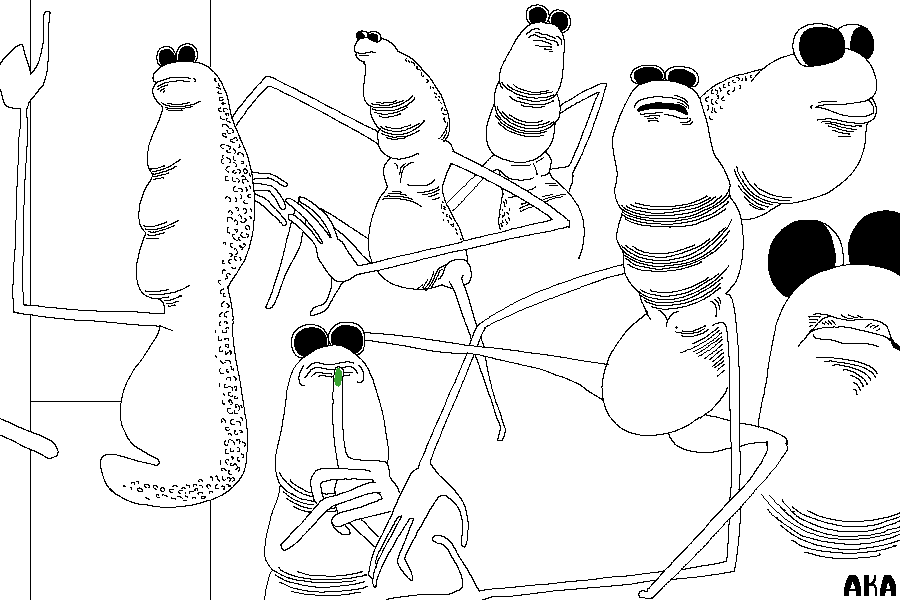 AKA