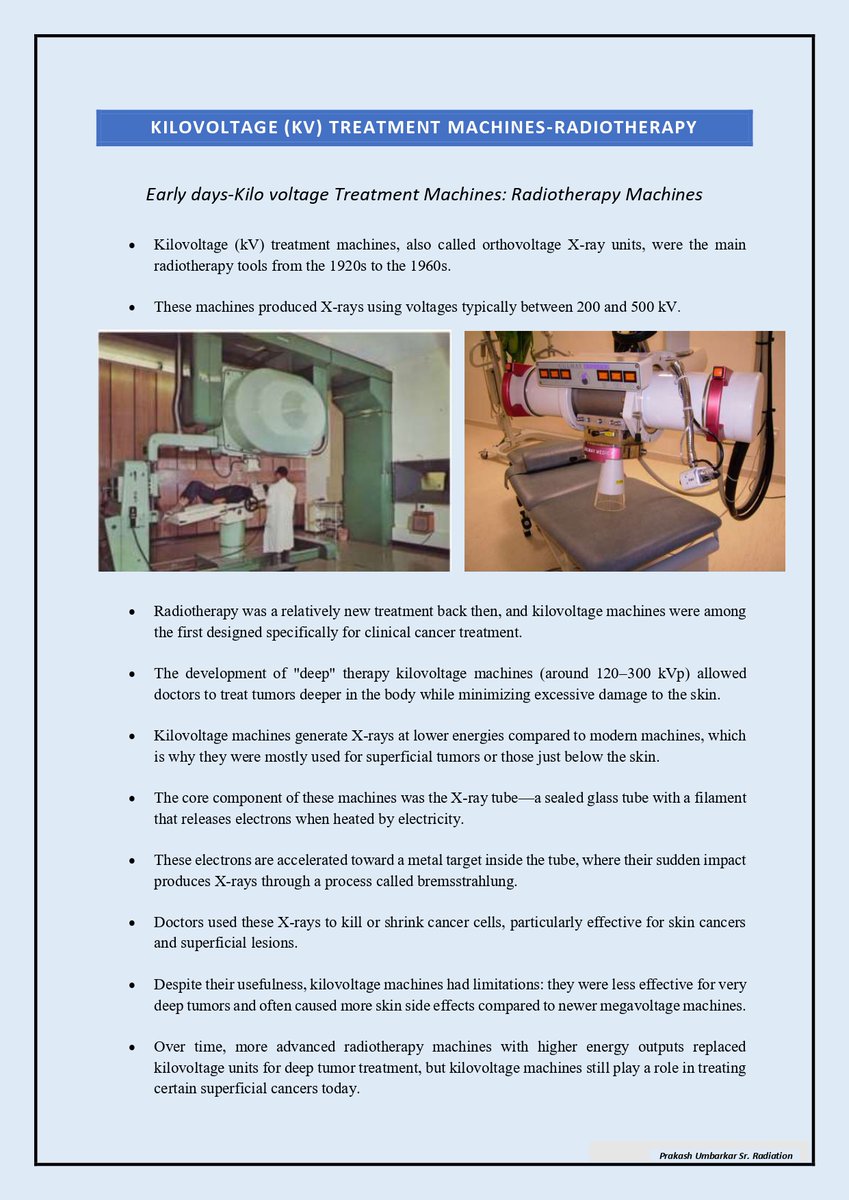 KILOVOLTAGE (KV) TREATMENT MACHINES-RADIOTHERAPY

Early days-Kilo voltage Treatment Machines: Radiotherapy Machines

• Kilovoltage (kV) treatment machines, also called orthovoltage X-ray units, were the main radiotherapy tools from the 1920s to the 1960s.

• These machines produced X-rays using voltages typically between 200 and 500 kV.

• Radiotherapy was a relatively new treatment back then, and kilovoltage machines were among the first designed specifically for clinical cancer treatment.

• The development of "deep" therapy kilovoltage machines (around 120–300 kVp) allowed doctors to treat tumors deeper in the body while minimizing excessive damage to the skin.

• Kilovoltage machines generate X-rays at lower energies compared to modern machines, which is why they were mostly used for superficial tumors or those just below the skin.

• The core component of these machines was the X-ray tube—a sealed glass tube with a filament that releases electrons when heated by electricity.

• These electrons are accelerated toward a metal target inside the tube, where their sudden impact produces X-rays through a process called bremsstrahlung.

• Doctors used these X-rays to kill or shrink cancer cells, particularly effective for skin cancers and superficial lesions.

• Despite their usefulness, kilovoltage machines had limitations: they were less effective for very deep tumors and often caused more skin side effects compared to newer megavoltage machines.

• Over time, more advanced radiotherapy machines with higher energy outputs replaced kilovoltage units for deep tumor treatment, but kilovoltage machines still play a role in treating certain superficial cancers today.

Prakash Umbarkar Sr. Radiation