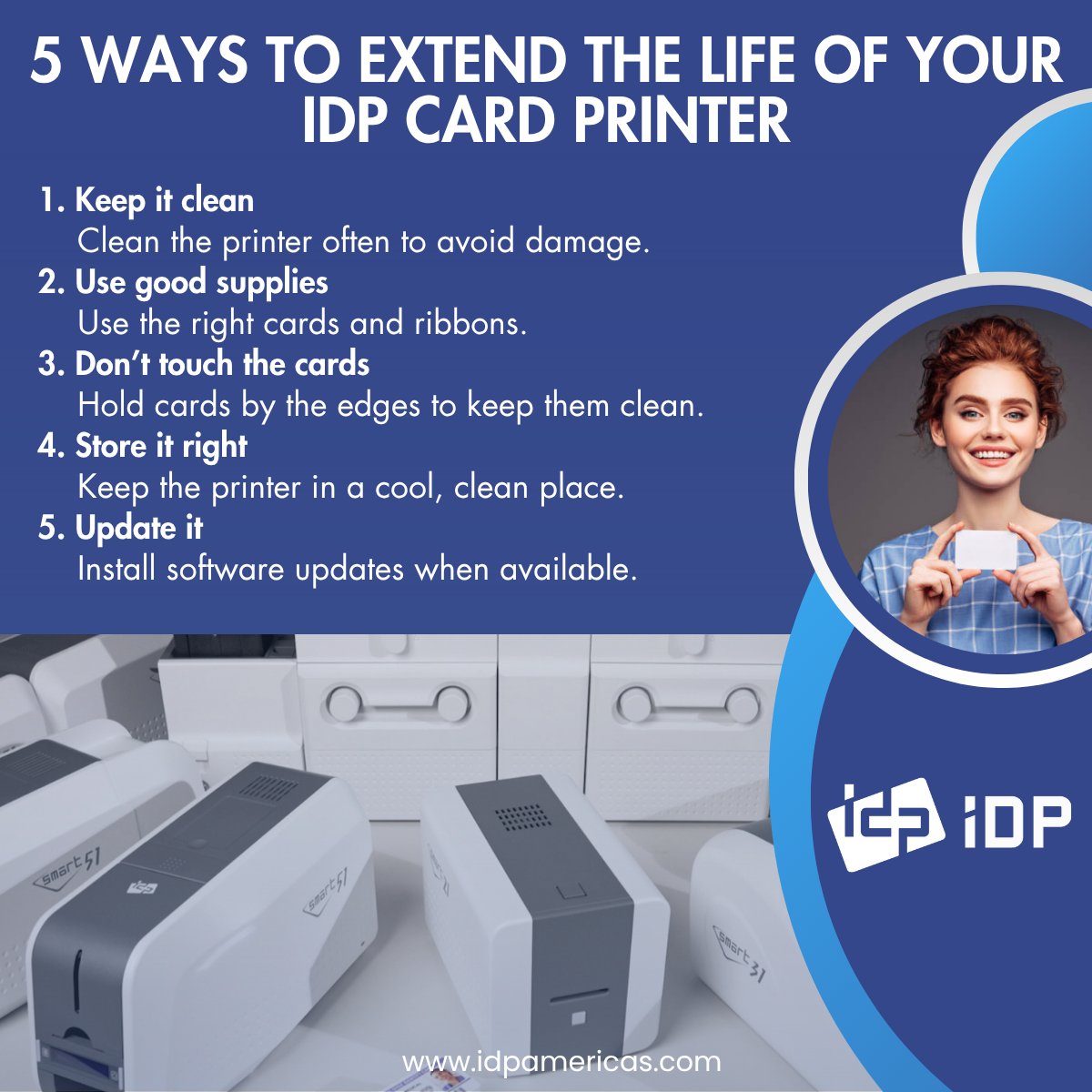 5 WAYS TO EXTEND THE LIFE OF YOUR IDP CARD PRINTER

1. Keep it clean
Clean the printer often to avoid damage.
2. Use good supplies
Use the right cards and ribbons.
3. Don't touch the cards
Hold cards by the edges to keep them clean.
4. Store it right
Keep the printer in a cool, clean place.
5. Update it
Install software updates when available.

smart 51

smart 51

smart 31

iDP

www.idpamericas.com