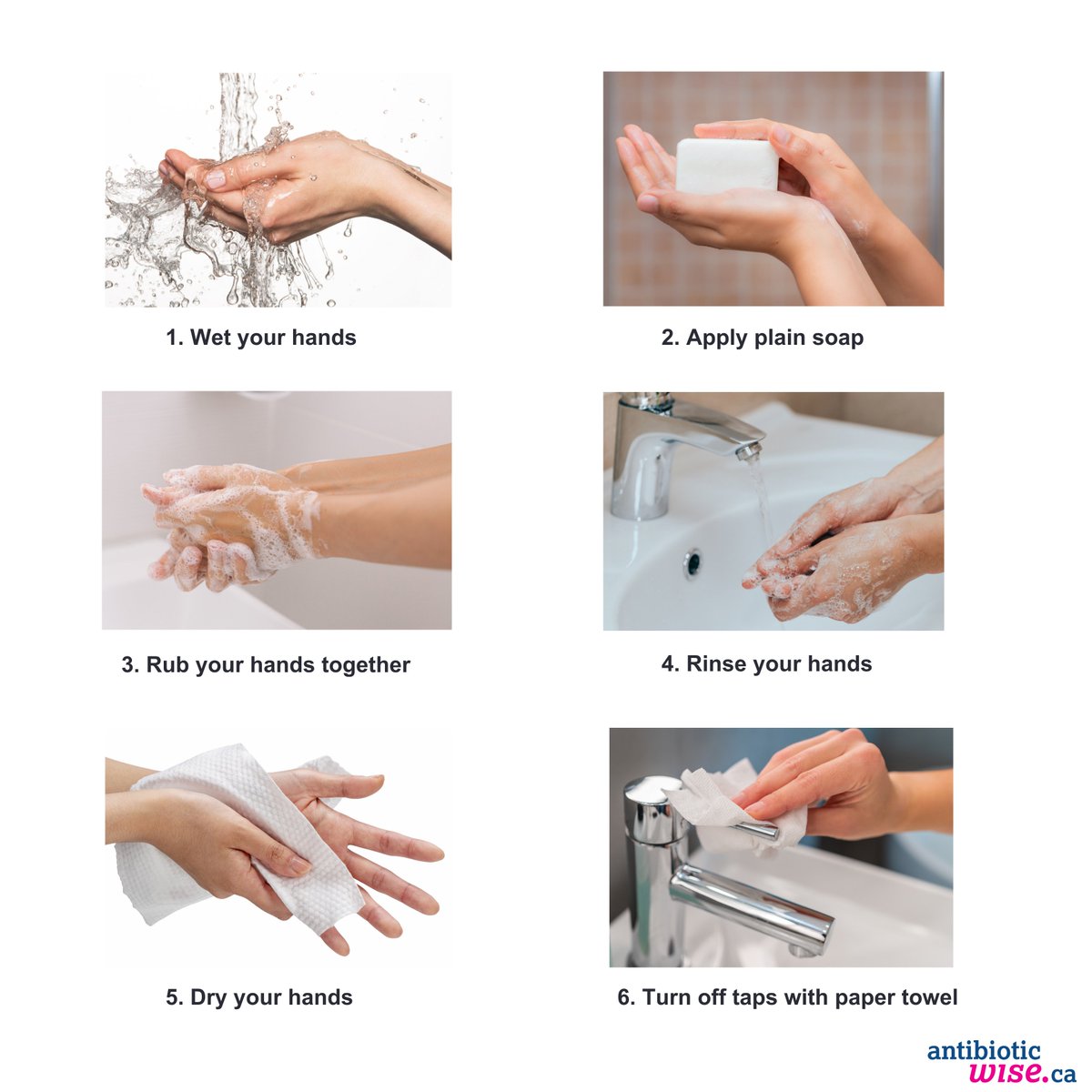 1. Wet your hands

2. Apply plain soap

3. Rub your hands together

4. Rinse your hands

5. Dry your hands

6. Turn off taps with paper towel

antibiotic wise.ca