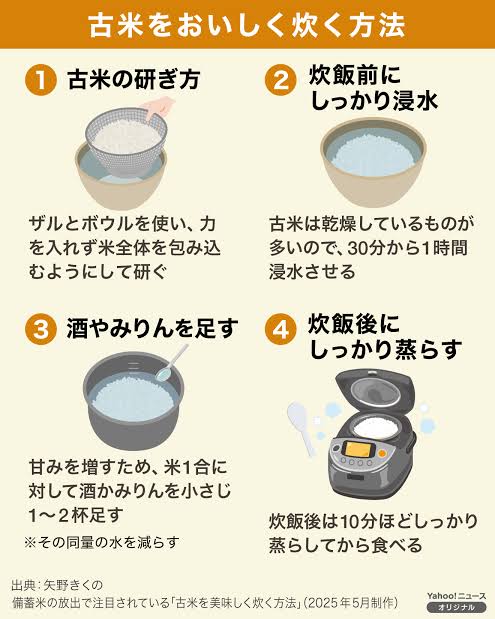 古米をおいしく炊く方法

1 古米の研ぎ方

ザルとボウルを使い、力を入れず米全体を包み込むようにして研ぐ

2 炊飯前にしっかり浸水

古米は乾燥しているものが多いので、30分から1時間浸水させる

3 酒やみりんを足す

甘みを増すため、米1合に対して酒かみりんを小さじ1〜2杯足す

※その同量の水を減らす

4 炊飯後にしっかり蒸らす

炊飯後は10分ほどしっかり蒸らしてから食べる

出典：矢野きくの
備蓄米の放出で注目されている「古米を美味しく炊く方法」（2025年5月制作）

Yahoo!ニュース
オリジナル