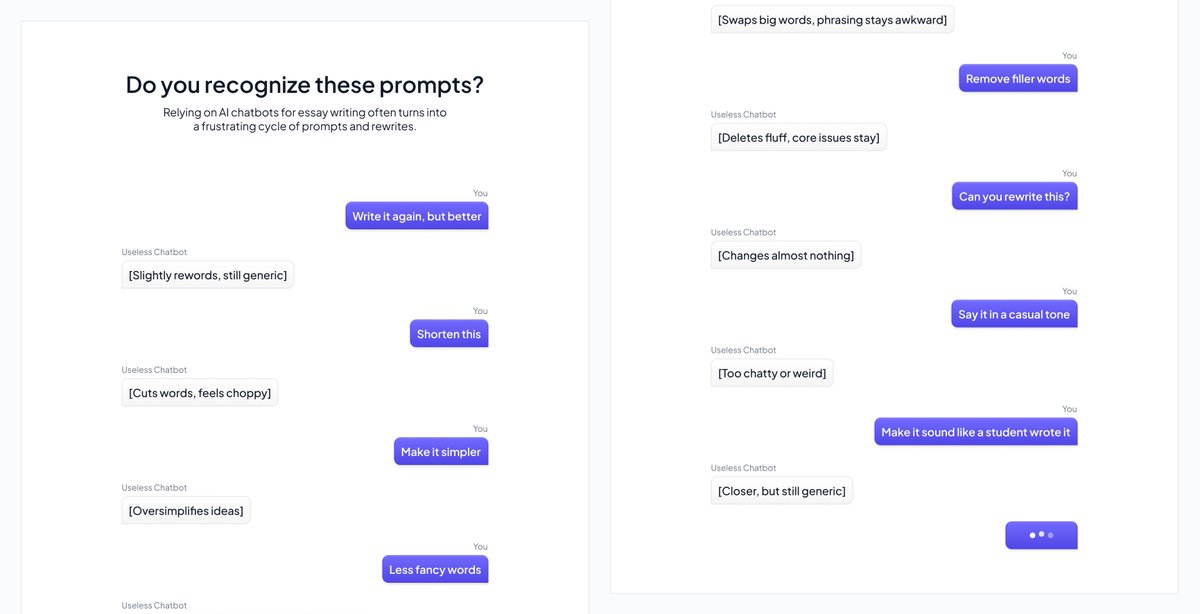 Do you recognize these prompts?

Relying on AI chatbots for essay writing often turns into a frustrating cycle of prompts and rewrites.

You

Write it again, but better

Useless Chatbot

[Slightly rewords, still generic]

You

Shorten this

Useless Chatbot

[Cuts words, feels choppy]

You

Make it simpler

Useless Chatbot

[Oversimplifies ideas]

You

Less fancy words

Useless Chatbot

[Swaps big words, phrasing stays awkward]

You

Remove filler words

Useless Chatbot

[Deletes fluff, core issues stay]

You

Can you rewrite this?

Useless Chatbot

[Changes almost nothing]

You

Say it in a casual tone

Useless Chatbot

[Too chatty or weird]

You

Make it sound like a student wrote it

Useless Chatbot

[Closer, but still generic]