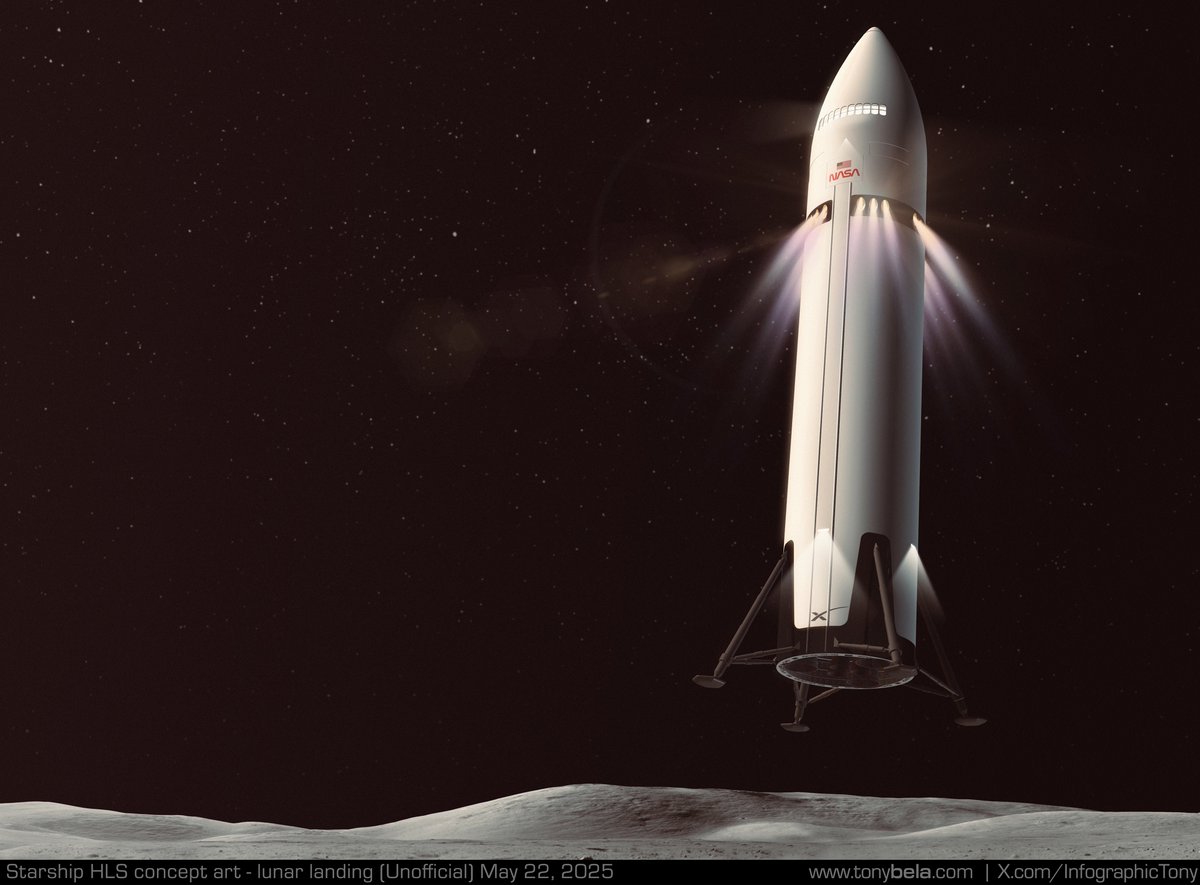 NASA

X

Starship HLS concept art - lunar landing (Unofficial) May 22, 2025

www.tonybela.com | X.com/InfographicTony