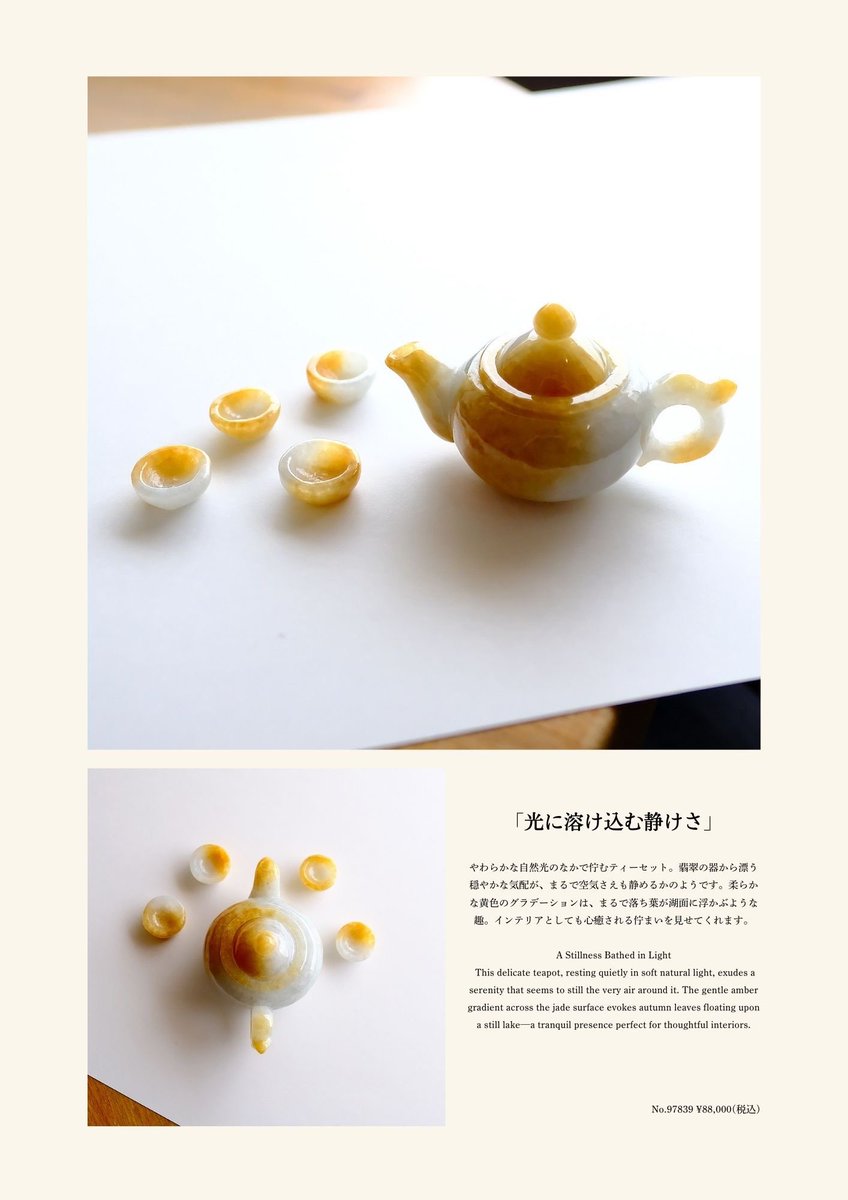 「光に溶け込む静けさ」

やわらかな自然光のなかで佇むティーセット。翡翠の器から漂う穏やかな気配が、まるで空気さえも静めるかのようです。柔らかな黄色のグラデーションは、まるで落ち葉が湖面に浮かぶような趣。インテリアとしても心癒される佇まいを見せてくれます。

A Stillness Bathed in Light
This delicate teapot, resting quietly in soft natural light, exudes a serenity that seems to still the very air around it. The gentle amber gradient across the jade surface evokes autumn leaves floating upon a still lake—a tranquil presence perfect for thoughtful interiors.

No.97839 ¥88,000(税込)