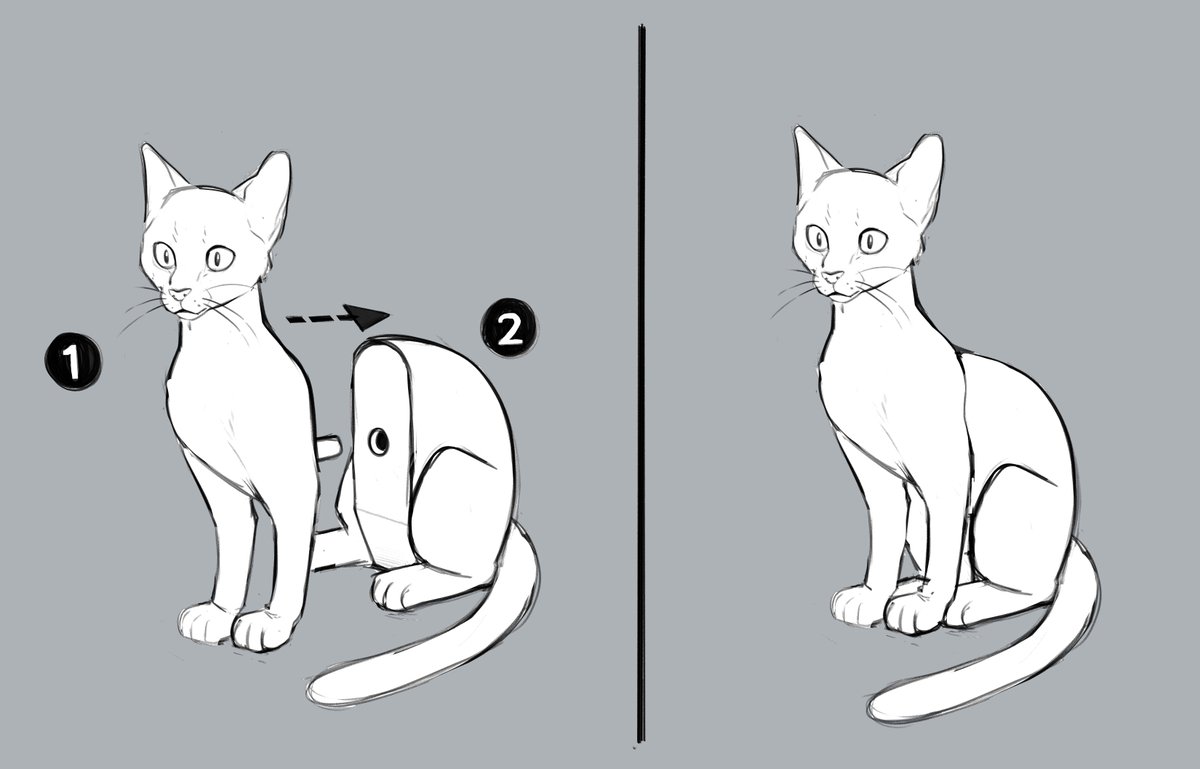 1
2