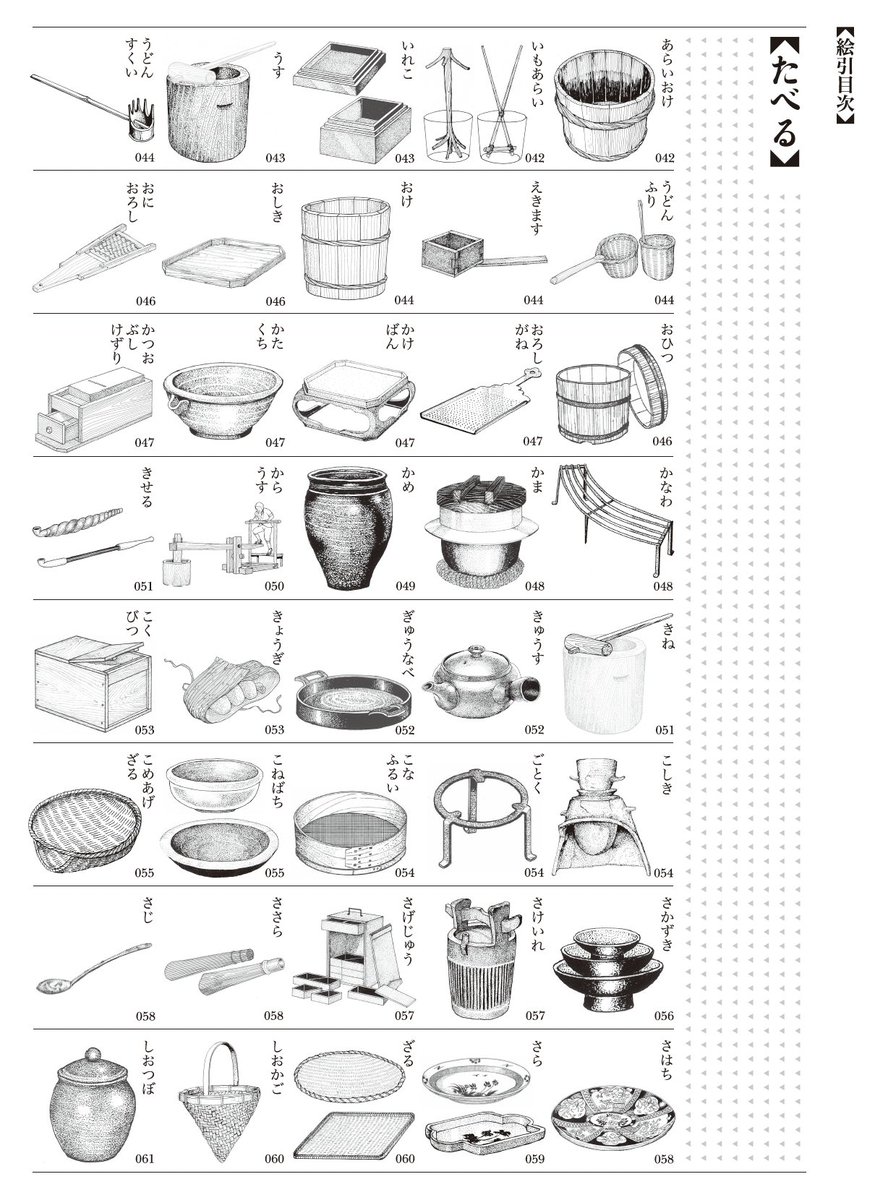 【絵引目次】

【たべる】

あらいおけ 042
いもあらい 042
いれこ 043
うす 043
うどんすくい 044

うどんふり 044
えきます 044
おけ 044
おしき 046
おにおろし 046

おひつ 046
おろしがね 047
かけばん 047
かたくち 047
かつおぶしけずり 047

かなわ 048
かま 048
かめ 049
からうす 050
きせる 051

きね 051
きゅうす 052
ぎゅうなべ 052
きょうぎ 053
こくびつ 053

こしき 054
ごとく 054
こなふるい 054
こねばち 055
こめあげざる 055

さかずき 056
さけいれ 057
さげじゅう 057
ささら 058
さじ 058

さはち 058
さら 059
ざる 060
しおかご 060
しおつぼ 061