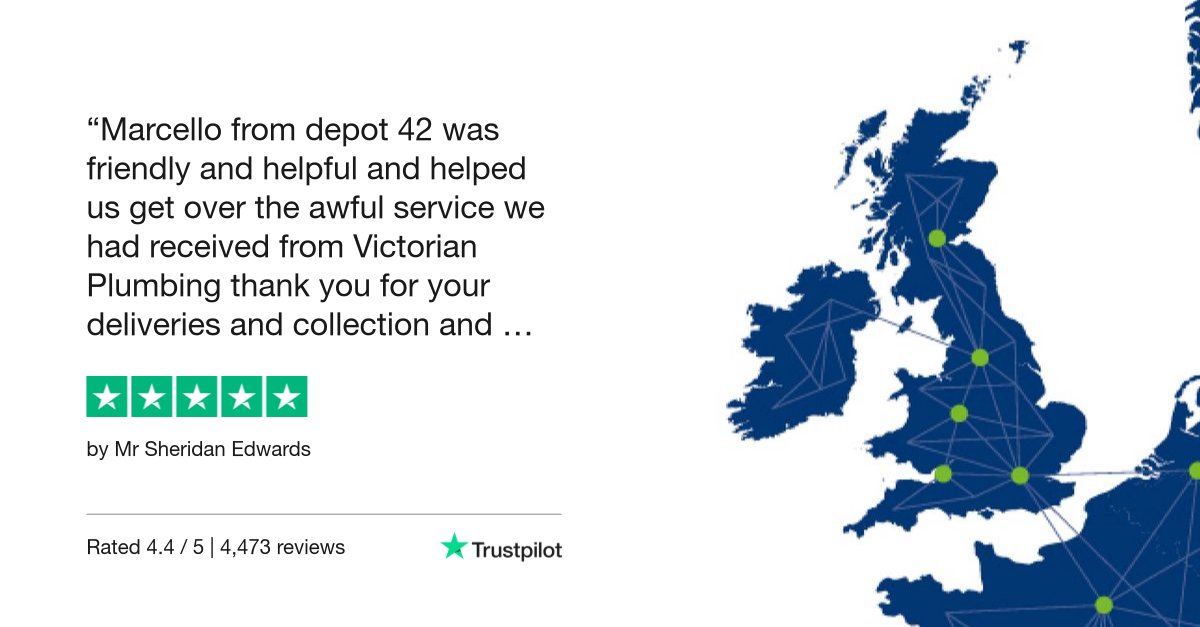 "Marcello from depot 42 was friendly and helpful and helped us get over the awful service we had received from Victorian Plumbing thank you for your deliveries and collection and …

by Mr Sheridan Edwards

Rated 4.4 / 5 | 4,473 reviews

Trustpilot