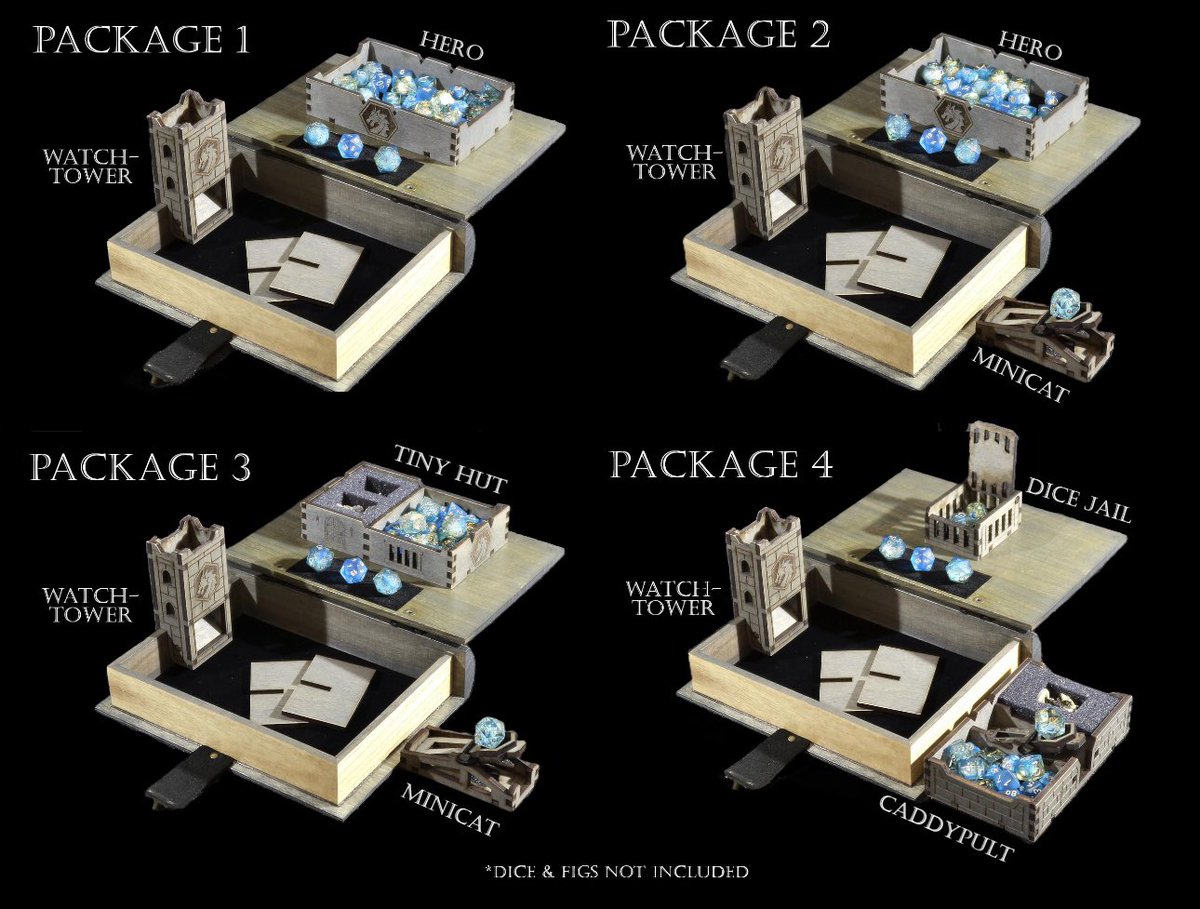 PACKAGE 1

HERO

WATCH-TOWER

PACKAGE 2

HERO

WATCH-TOWER

MINICAT

PACKAGE 3

TINY HUT

WATCH-TOWER

MINICAT

PACKAGE 4

DICE JAIL

WATCH-TOWER

CADDYPULT

*DICE & FIGS NOT INCLUDED