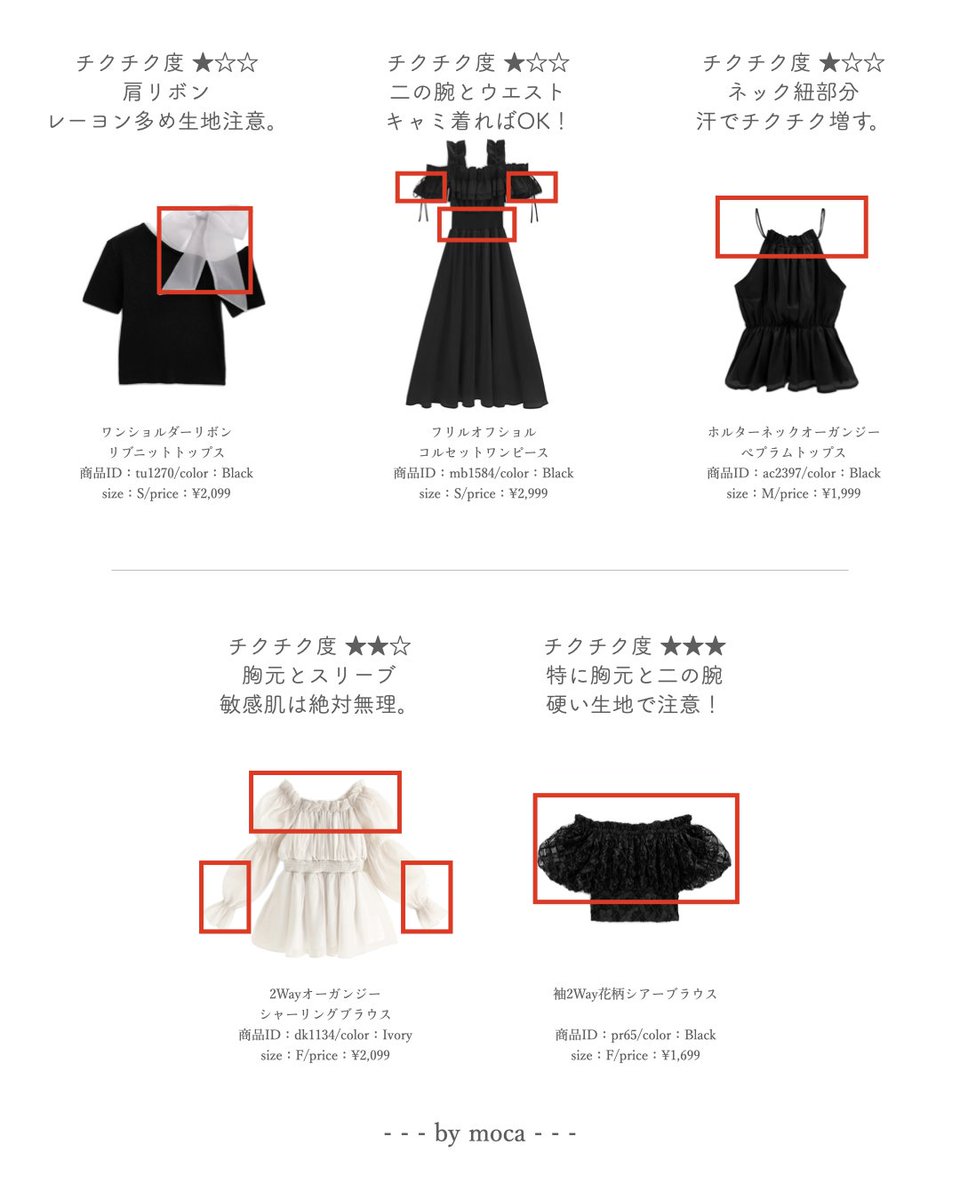 チクチク度 ★☆☆
肩リボン
レーヨン多め生地注意。

ワンショルダーリボン
リブニットトップス
商品ID：tu1270/color：Black
size：S/price：¥2,099

チクチク度 ★☆☆
二の腕とウエスト
キャミ着ればOK！

フリルオフショル
コルセットワンピース
商品ID：mb1584/color：Black
size：S/price：¥2,999

チクチク度 ★☆☆
ネック紐部分
汗でチクチク増す。

ホルターネックオーガンジー
ペプラムトップス
商品ID：ac2397/color：Black
size：M/price：¥1,999

チクチク度 ★★☆
胸元とスリーブ
敏感肌は絶対無理。

2Wayオーガンジー
シャーリングブラウス
商品ID：dk1134/color：Ivory
size：F/price：¥2,099

チクチク度 ★★★
特に胸元と二の腕
硬い生地で注意！

袖2Way花柄シアーブラウス

商品ID：pr65/color：Black
size：F/price：¥1,699

- - - by moca - - -