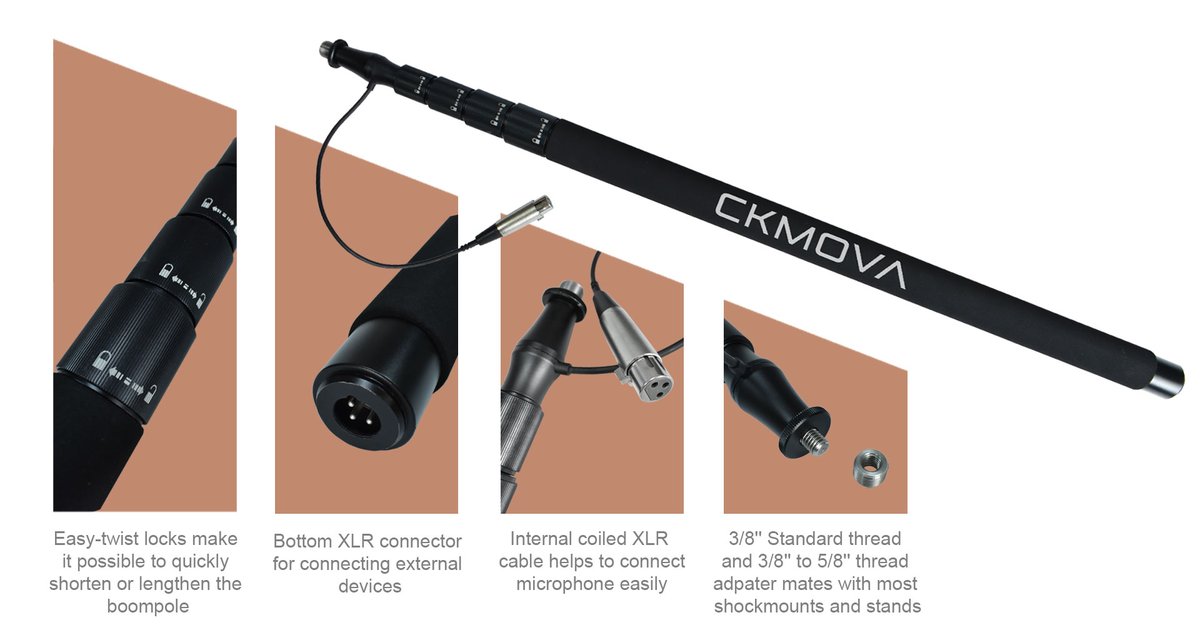 CKMOVA

Easy-twist locks make it possible to quickly shorten or lengthen the boompole

Bottom XLR connector for connecting external devices

Internal coiled XLR cable helps to connect microphone easily

3/8'' Standard thread and 3/8'' to 5/8'' thread adpater mates with most shockmounts and stands