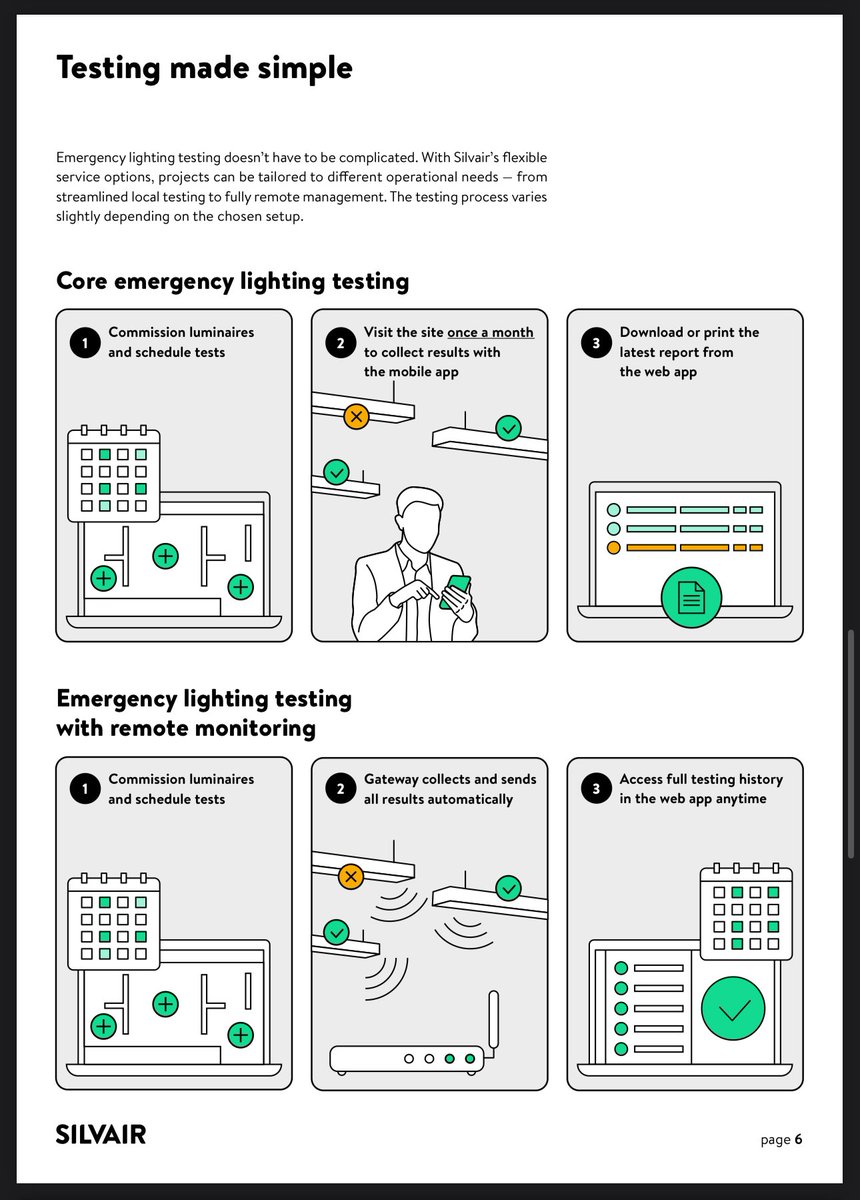 Testing made simple

Emergency lighting testing doesn't have to be complicated. With Silvair's flexible service options, projects can be tailored to different operational needs — from streamlined local testing to fully remote management. The testing process varies slightly depending on the chosen setup.

Core emergency lighting testing

1 Commission luminaires and schedule tests

2 Visit the site once a month to collect results with the mobile app

3 Download or print the latest report from the web app

Emergency lighting testing with remote monitoring

1 Commission luminaires and schedule tests

2 Gateway collects and sends all results automatically

3 Access full testing history in the web app anytime

SILVAIR

page 6