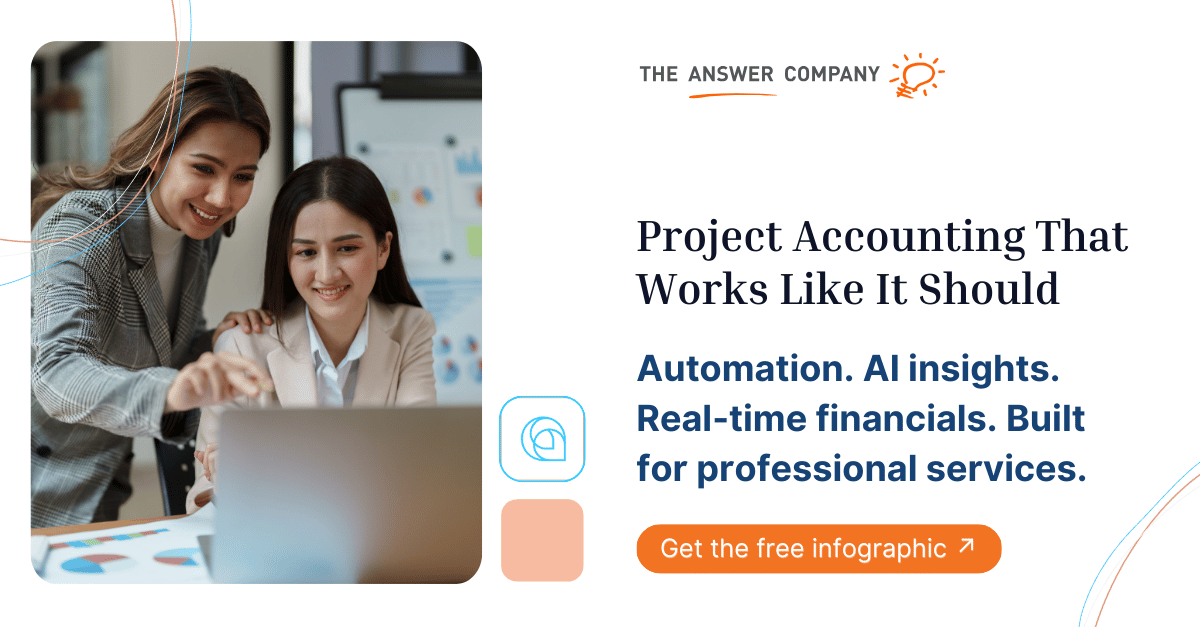 THE ANSWER COMPANY

Project Accounting That Works Like It Should

Automation. AI insights. Real-time financials. Built for professional services.

Get the free infographic ↗