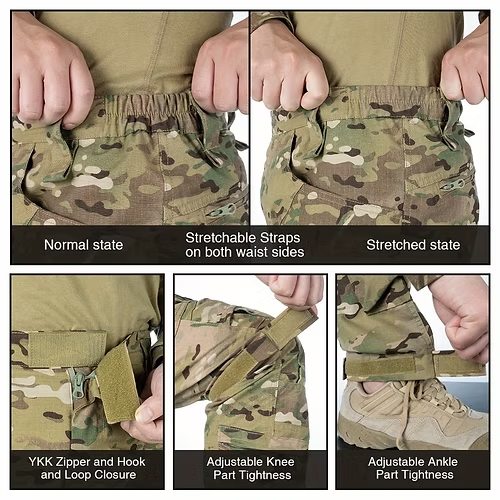 Normal state

Stretchable Straps on both waist sides

Stretched state

YKK Zipper and Hook and Loop Closure

Adjustable Knee Part Tightness

Adjustable Ankle Part Tightness