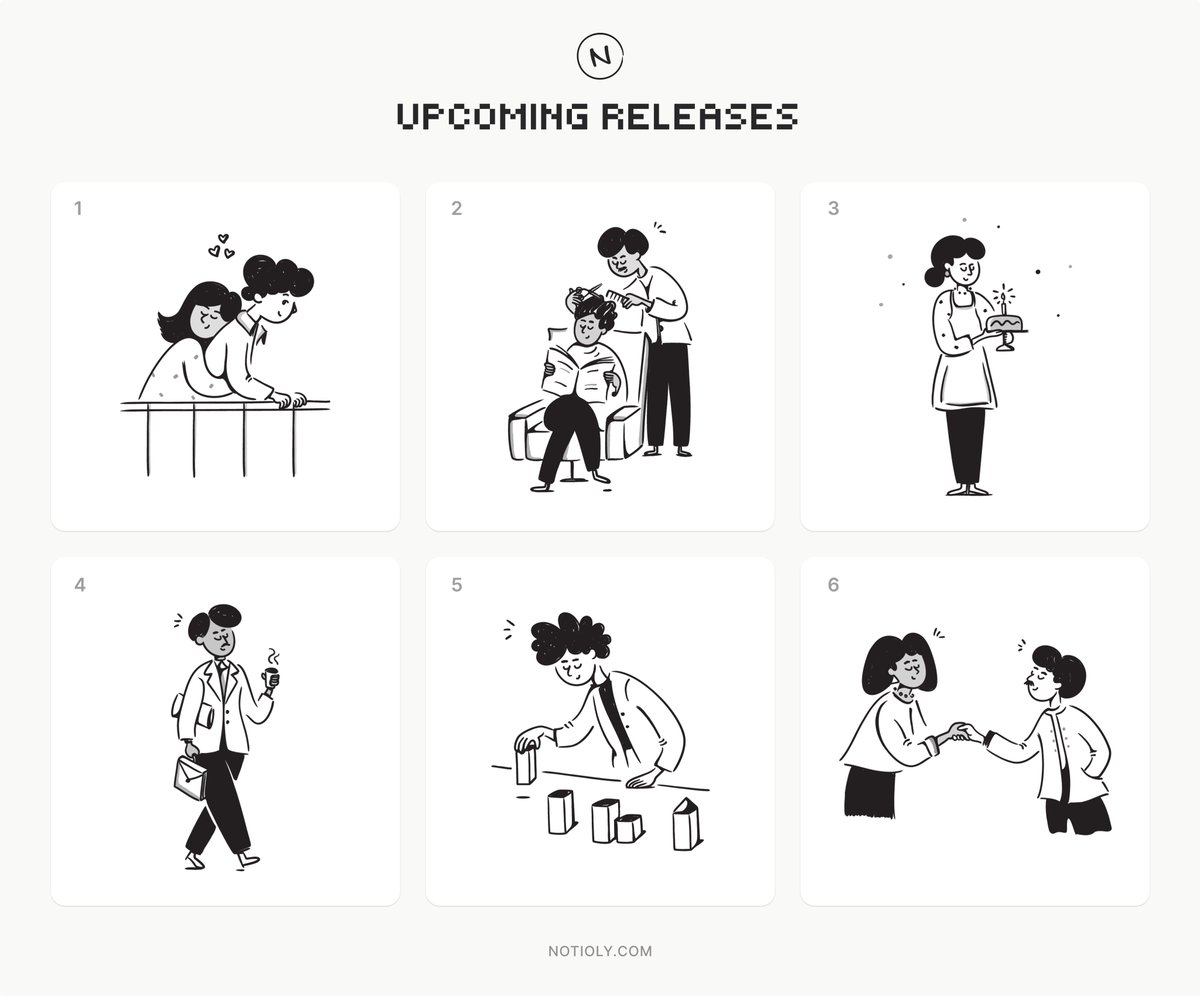 N

UPCOMING RELEASES

1

2

3

4

5

6

NOTIOLY.COM