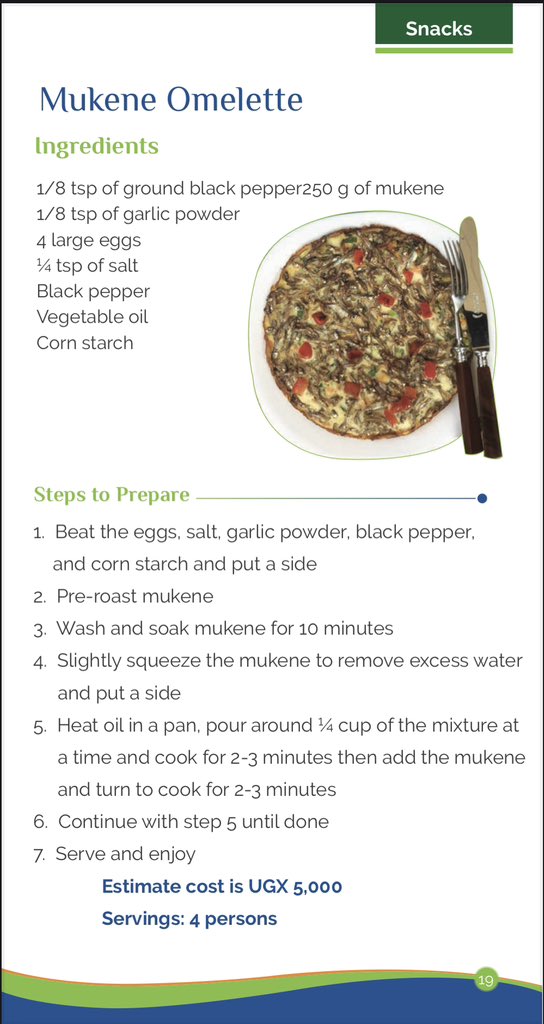 Snacks

Mukene Omelette

Ingredients

1/8 tsp of ground black pepper250 g of mukene
1/8 tsp of garlic powder
4 large eggs
¼ tsp of salt
Black pepper
Vegetable oil
Corn starch

Steps to Prepare

1. Beat the eggs, salt, garlic powder, black pepper, and corn starch and put a side
2. Pre-roast mukene
3. Wash and soak mukene for 10 minutes
4. Slightly squeeze the mukene to remove excess water and put a side
5. Heat oil in a pan, pour around ¼ cup of the mixture at a time and cook for 2-3 minutes then add the mukene and turn to cook for 2-3 minutes
6. Continue with step 5 until done
7. Serve and enjoy

Estimate cost is UGX 5,000
Servings: 4 persons

19