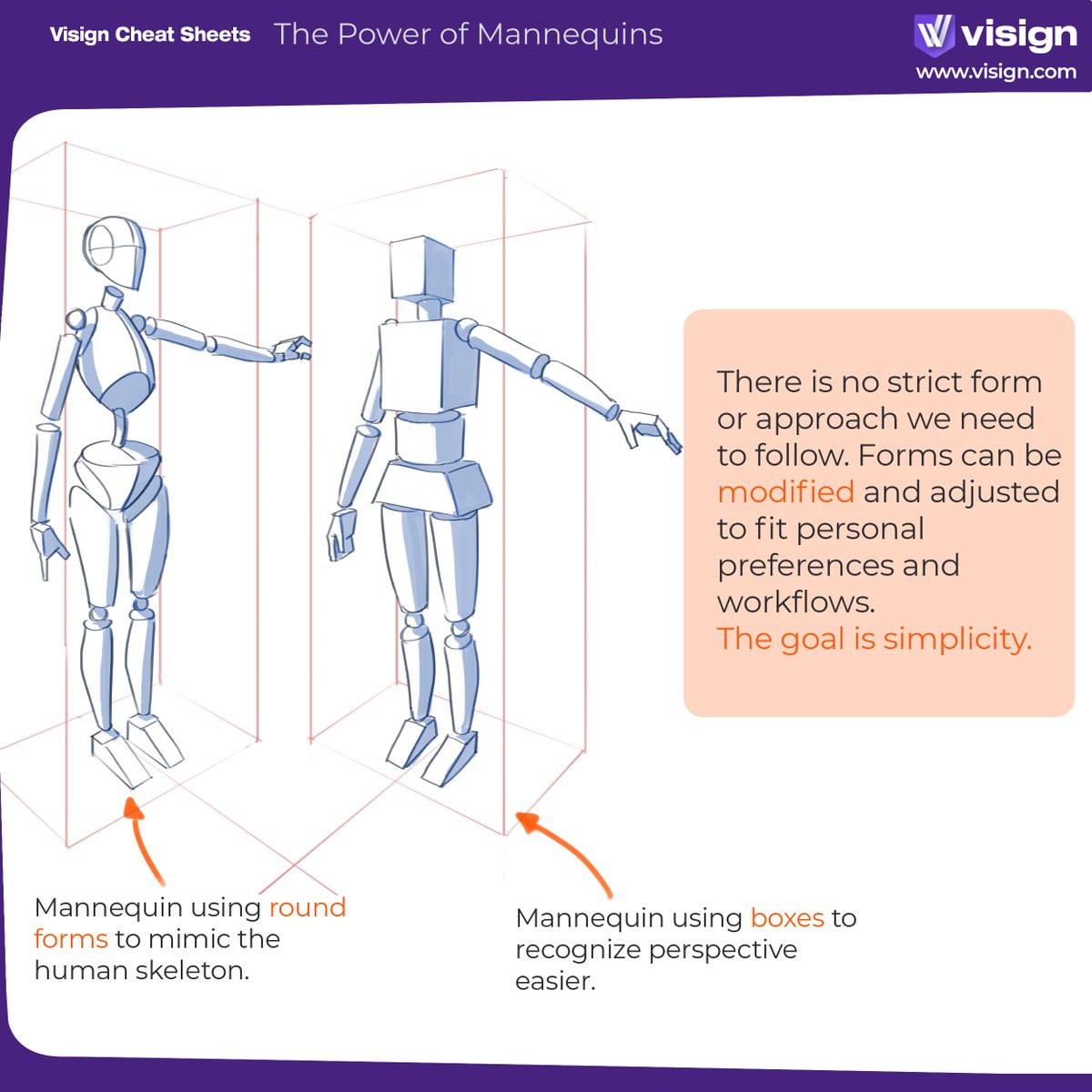 Visign Cheat Sheets The Power of Mannequins

visign
www.visign.com

There is no strict form or approach we need to follow. Forms can be modified and adjusted to fit personal preferences and workflows.
The goal is simplicity.

Mannequin using round forms to mimic the human skeleton.

Mannequin using boxes to recognize perspective easier.