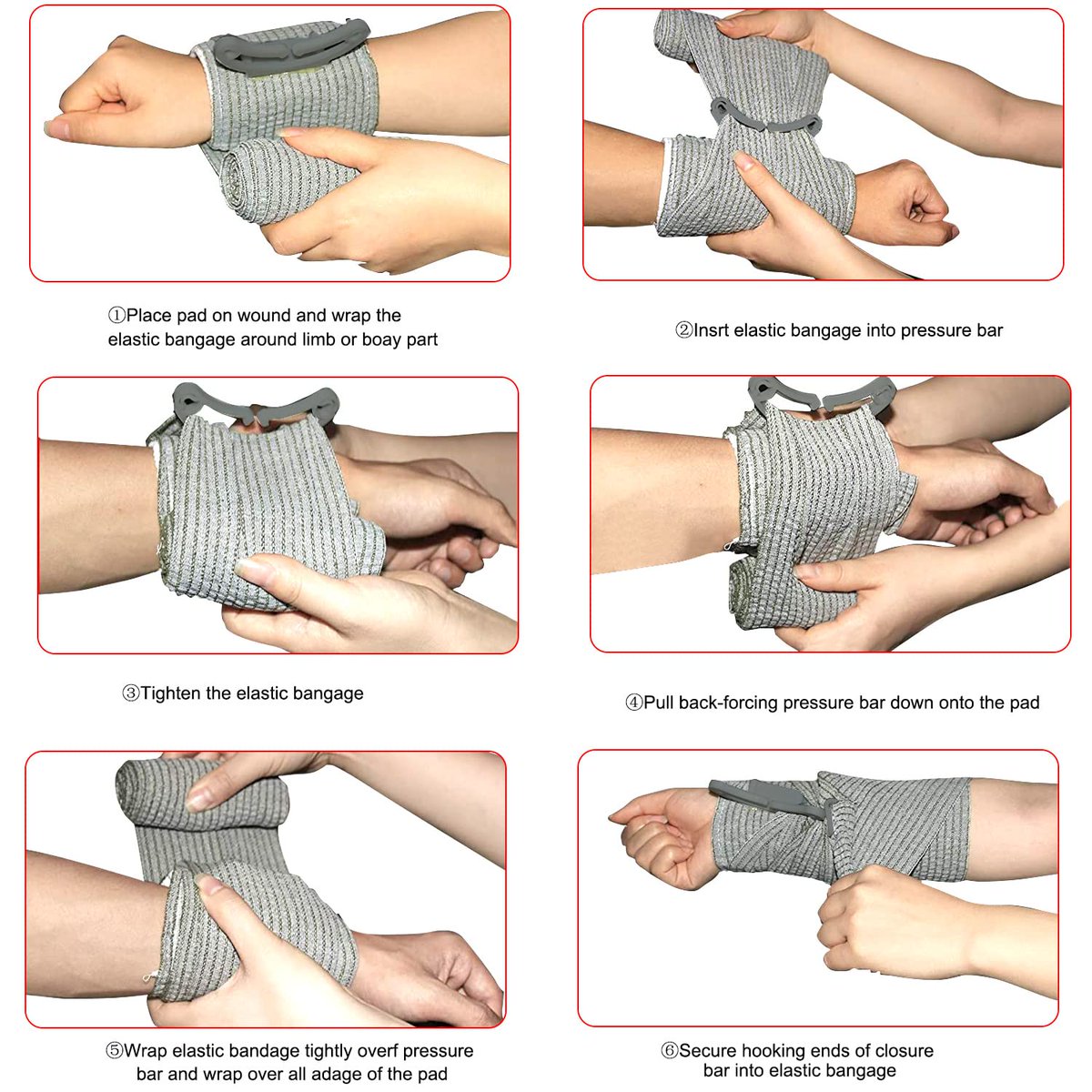 ①Place pad on wound and wrap the elastic bangage around limb or boay part

②Insrt elastic bangage into pressure bar

③Tighten the elastic bangage

④Pull back-forcing pressure bar down onto the pad

⑤Wrap elastic bandage tightly overf pressure bar and wrap over all adage of the pad

⑥Secure hooking ends of closure bar into elastic bangage