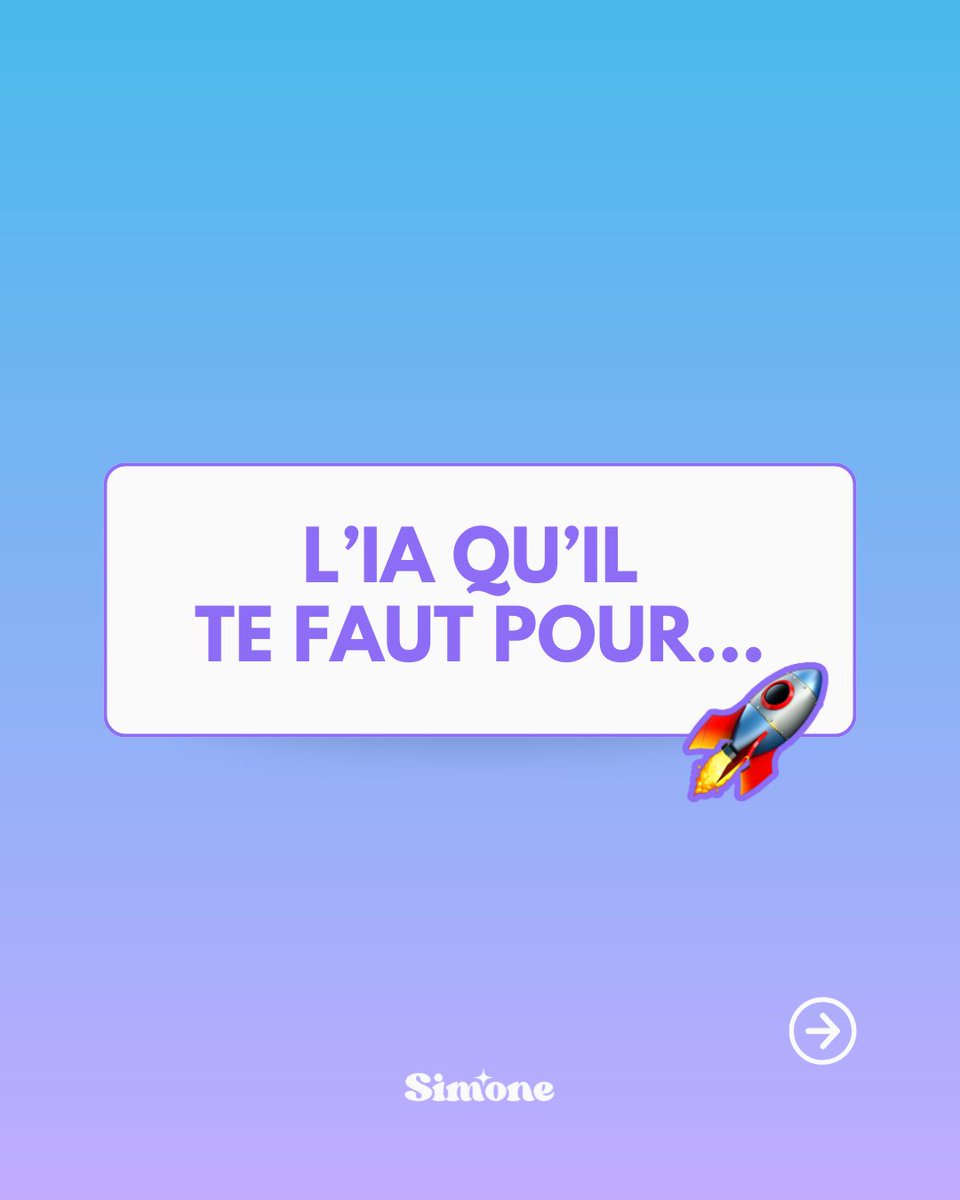 L'IA QU'IL TE FAUT POUR...

Simone