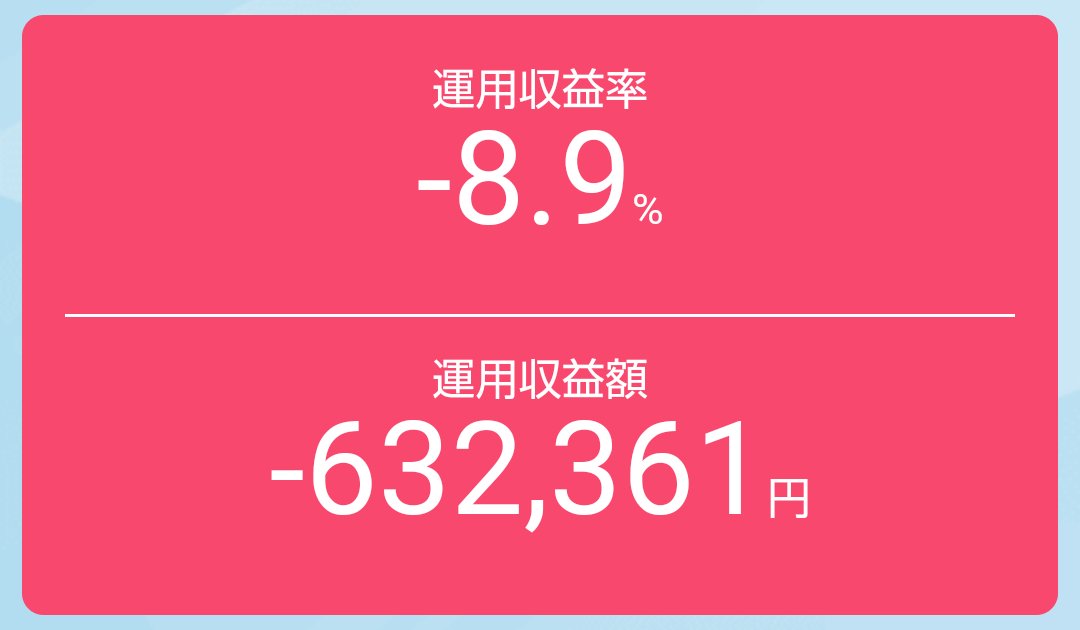 運用収益率
-8.9%

運用収益額
-632,361円