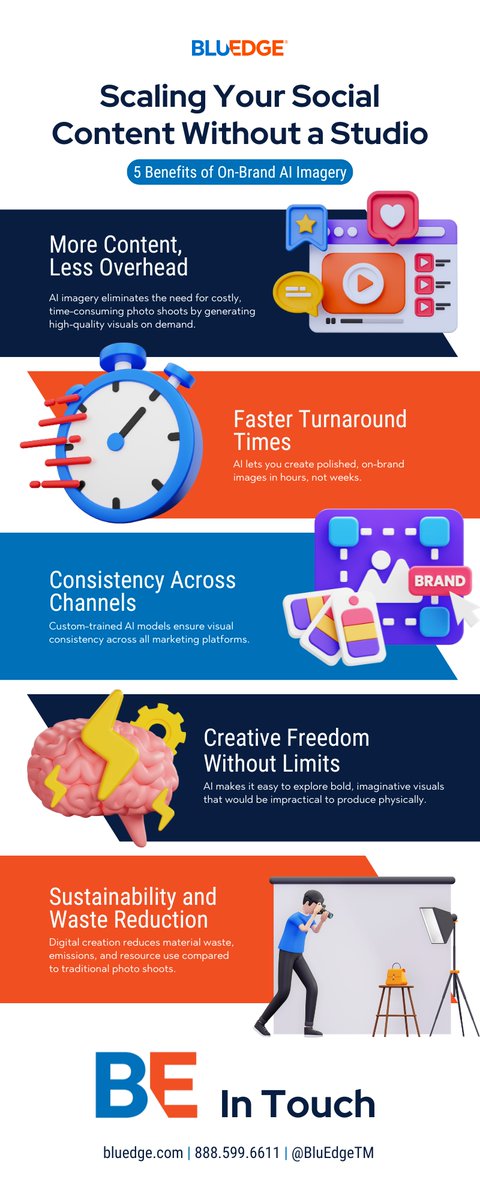 BLUEDGE

Scaling Your Social Content Without a Studio

5 Benefits of On-Brand AI Imagery

More Content, Less Overhead

AI imagery eliminates the need for costly, time-consuming photo shoots by generating high-quality visuals on demand.

Faster Turnaround Times

AI lets you create polished, on-brand images in hours, not weeks.

Consistency Across Channels

Custom-trained AI models ensure visual consistency across all marketing platforms.

BRAND

Creative Freedom Without Limits

AI makes it easy to explore bold, imaginative visuals that would be impractical to produce physically.

Sustainability and Waste Reduction

Digital creation reduces material waste, emissions, and resource use compared to traditional photo shoots.

BE In Touch

bluedge.com | 888.599.6611 | @BluEdgeTM