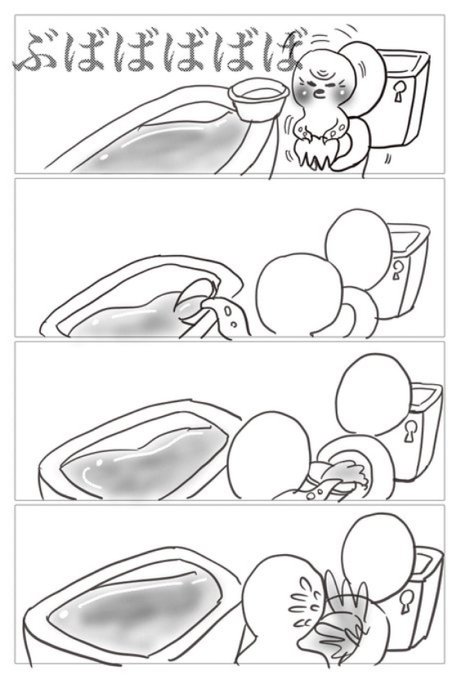 ぶばばばばば