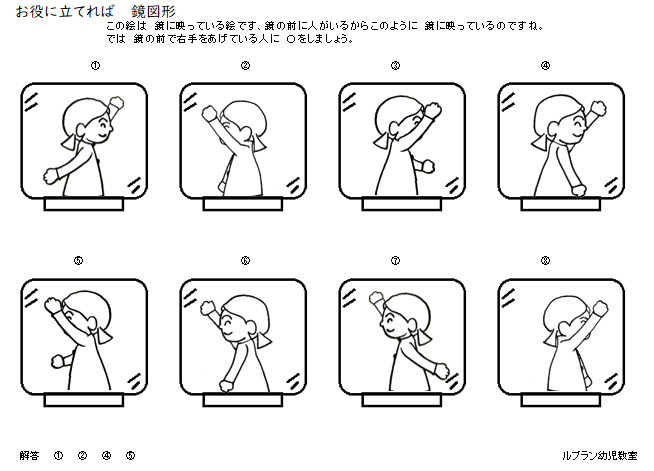 お役に立てれば　鏡図形

この絵は　鏡に映っている絵です、鏡の前に人がいるからこのように　鏡に映っているのですね。
では　鏡の前で右手をあげている人に　○をしましょう。

①

②

③

④

⑤

⑥

⑦

⑧

解答　①　②　④　⑤

ルブラン幼児教室