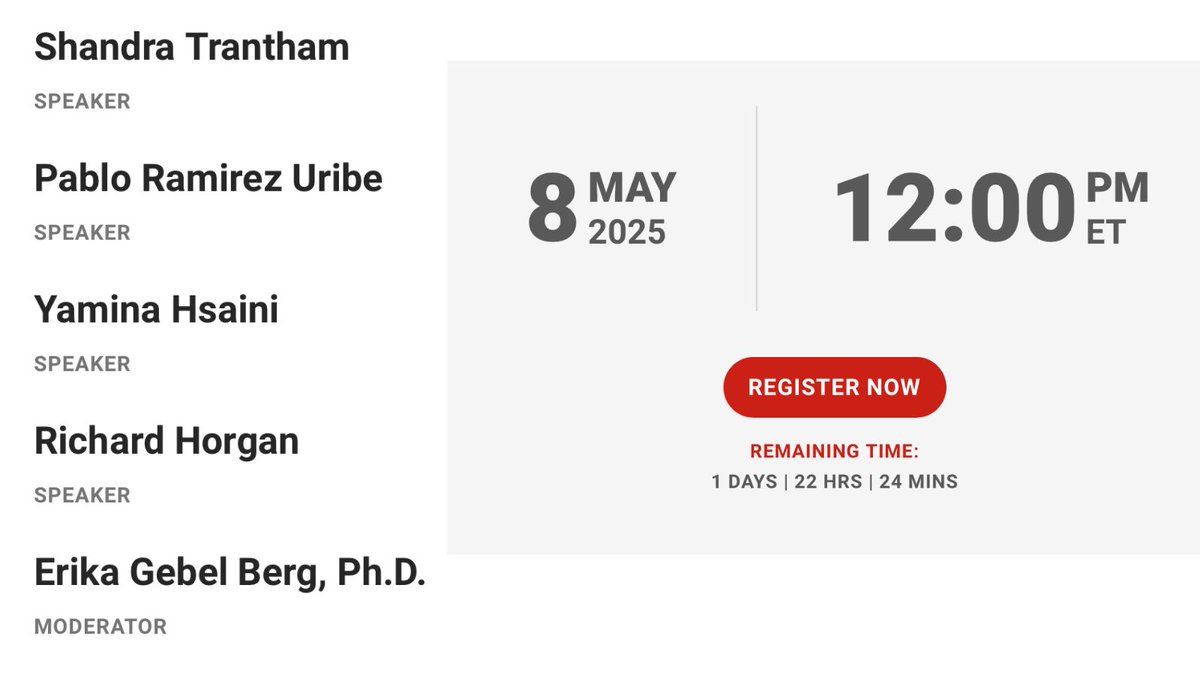 Shandra Trantham

SPEAKER

Pablo Ramirez Uribe

SPEAKER

Yamina Hsaini

SPEAKER

Richard Horgan

SPEAKER

Erika Gebel Berg, Ph.D.

MODERATOR

8 MAY 2025

12:00 PM ET

REGISTER NOW

REMAINING TIME:

1 DAYS | 22 HRS | 24 MINS