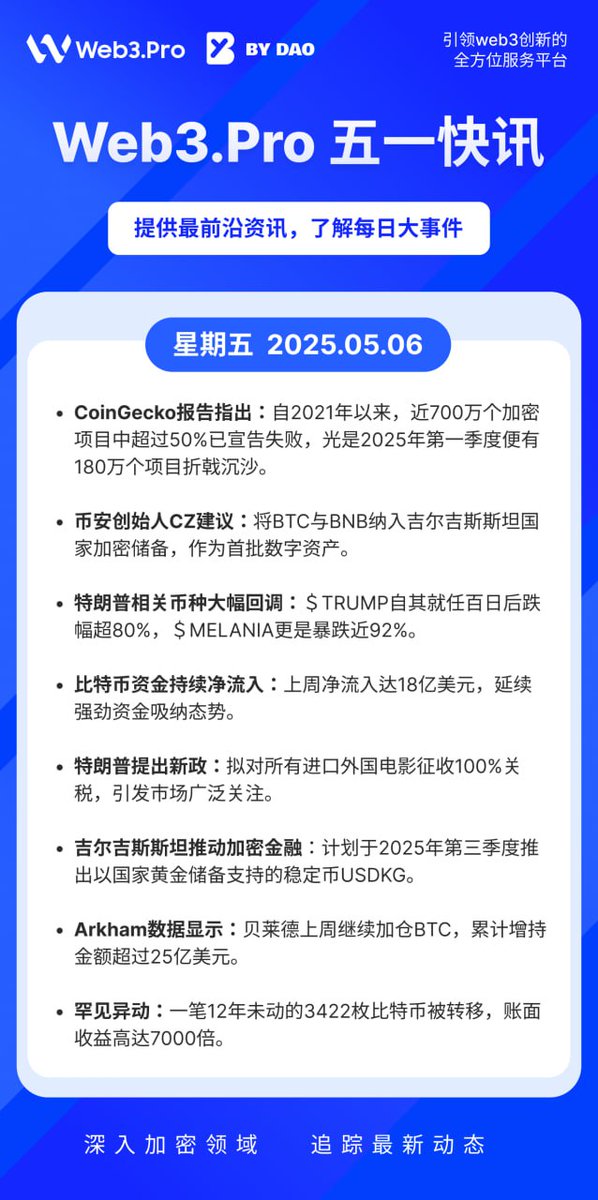 Web3.Pro BY DAO

引领web3创新的
全方位服务平台

Web3.Pro 五一快讯

提供最前沿资讯，了解每日大事件

星期五 2025.05.06

• CoinGecko报告指出：自2021年以来，近700万个加密项目中超过50%已宣告失败，光是2025年第一季度便有180万个项目折戟沉沙。

• 币安创始人CZ建议：将BTC与BNB纳入吉尔吉斯斯坦国家加密储备，作为首批数字资产。

• 特朗普相关币种大幅回调：$TRUMP自其就任百日后跌幅超80%，$MELANIA更是暴跌近92%。

• 比特币资金持续净流入：上周净流入达18亿美元，延续强劲资金吸纳态势。

• 特朗普提出新政：拟对所有进口外国电影征收100%关税，引发市场广泛关注。

• 吉尔吉斯斯坦推动加密金融：计划于2025年第三季度推出以国家黄金储备支持的稳定币USDKG。

• Arkham数据显示：贝莱德上周继续加仓BTC，累计增持金额超过25亿美元。

• 罕见异动：一笔12年未动的3422枚比特币被转移，账面收益高达7000倍。

深入加密领域 追踪最新动态