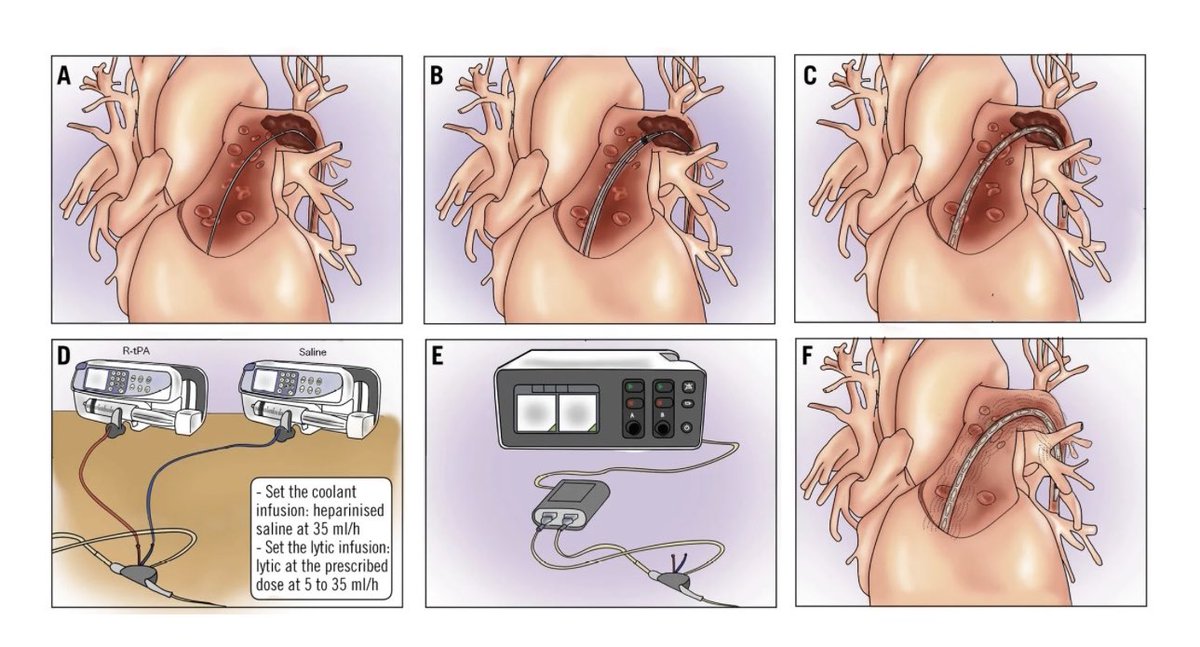 A

B

C

D

R-tPA

Saline

- Set the coolant infusion: heparinised saline at 35 ml/h
- Set the lytic infusion: lytic at the prescribed dose at 5 to 35 ml/h

E

A

B

F