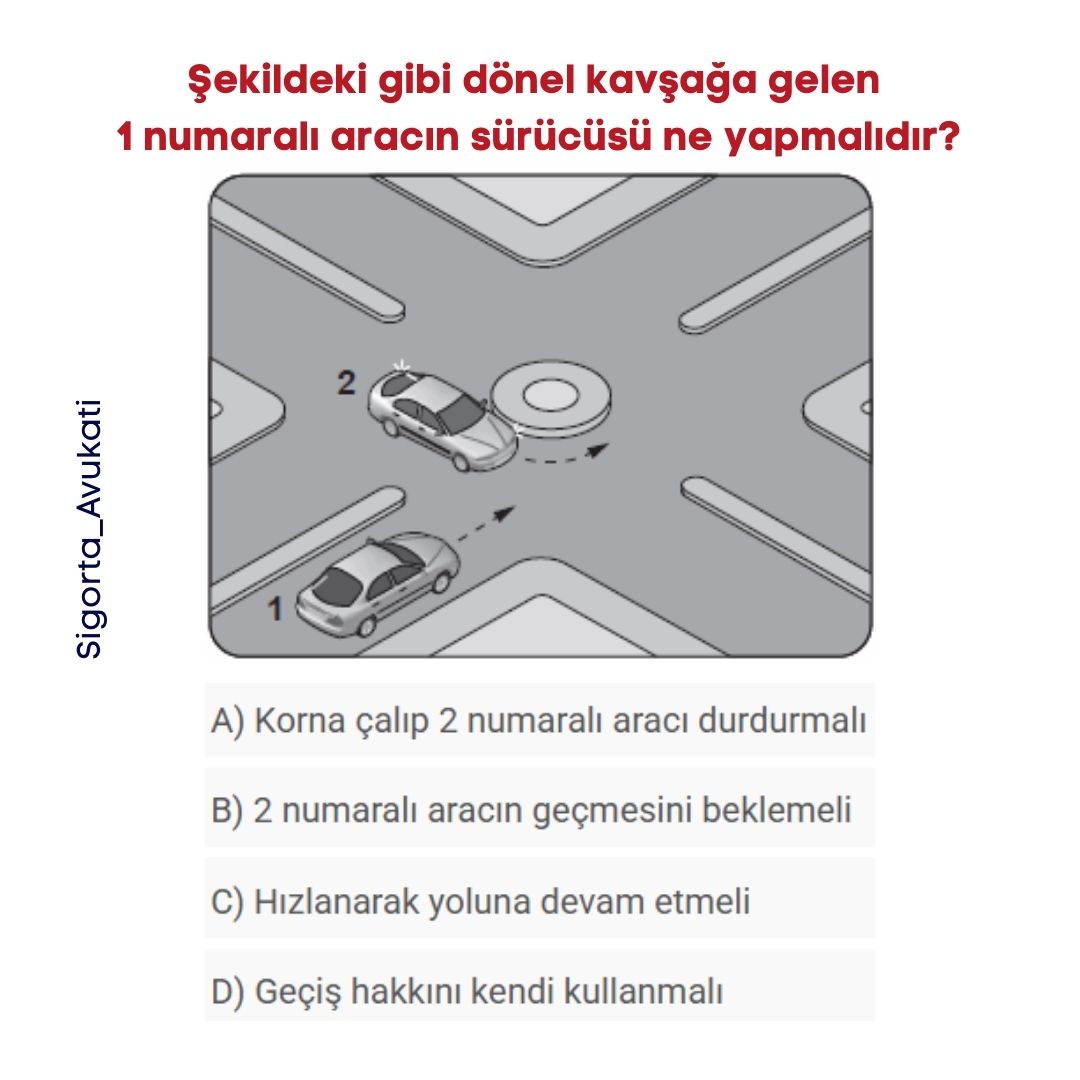 Şekildeki gibi dönel kavşağa gelen 1 numaralı aracın sürücüsü ne yapmalıdır?

Sigorta_Avukati

2

1

A) Korna çalıp 2 numaralı aracı durdurmalı

B) 2 numaralı aracın geçmesini beklemeli

C) Hızlanarak yoluna devam etmeli

D) Geçiş hakkını kendi kullanmalı