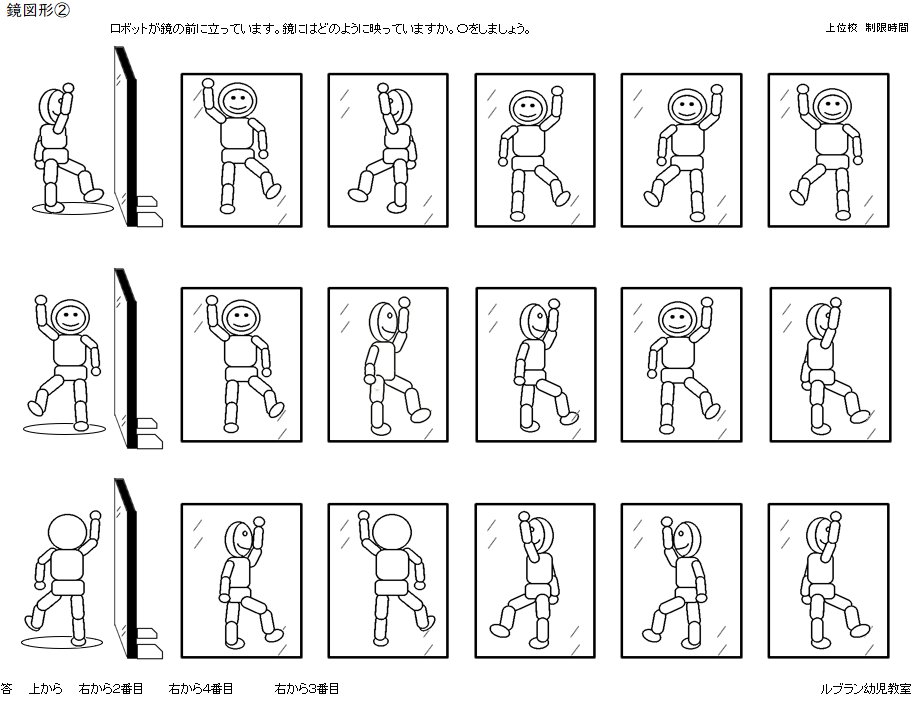 鏡図形②

ロボットが鏡の前に立っています。鏡にはどのように映っていますか。○をしましょう。

上位校　制限時間

答　上から　右から2番目　右から4番目　右から3番目

ルブラン幼児教室