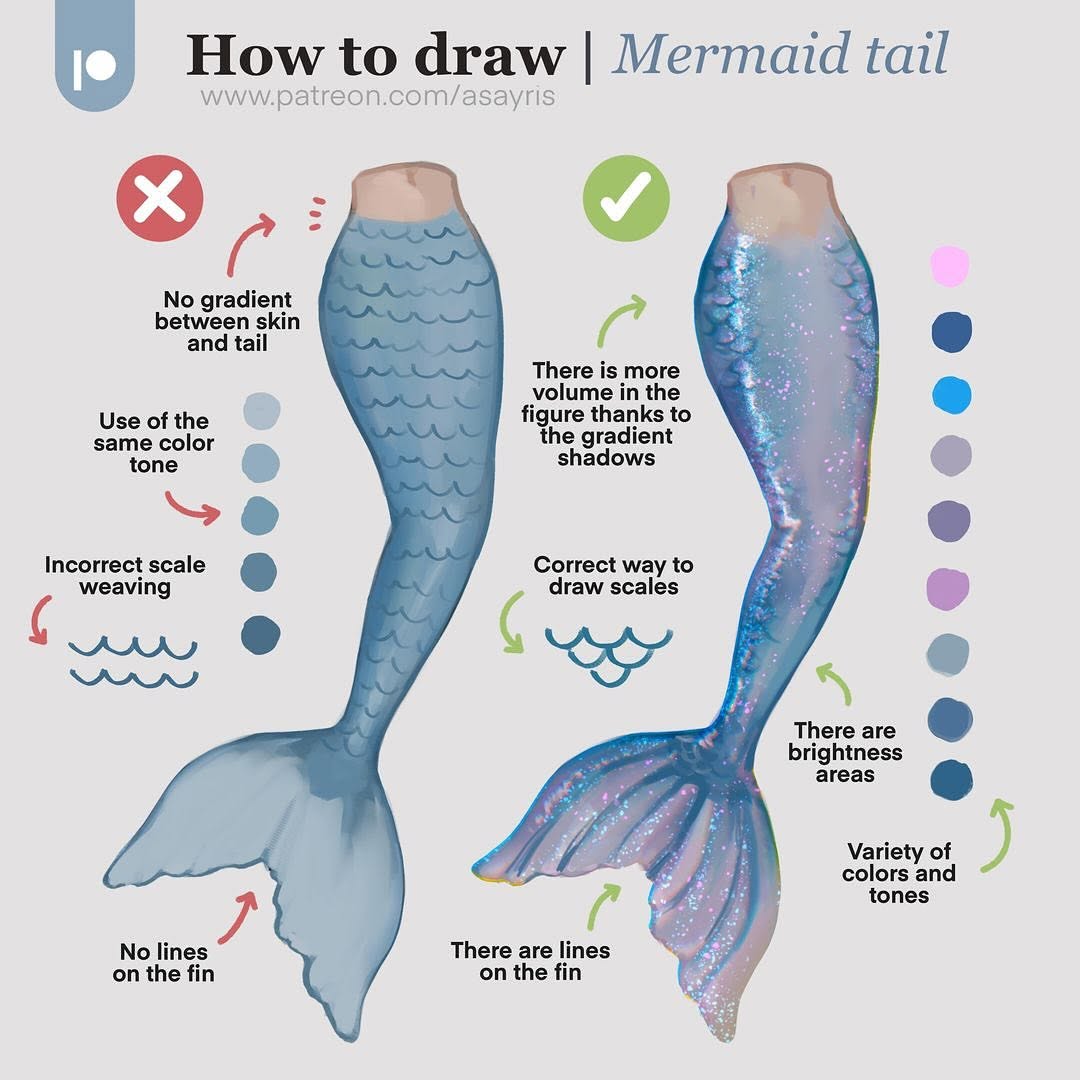 How to draw | Mermaid tail
www.patreon.com/asayris

No gradient between skin and tail

Use of the same color tone

Incorrect scale weaving

No lines on the fin

There is more volume in the figure thanks to the gradient shadows

Correct way to draw scales

There are lines on the fin

There are brightness areas

Variety of colors and tones