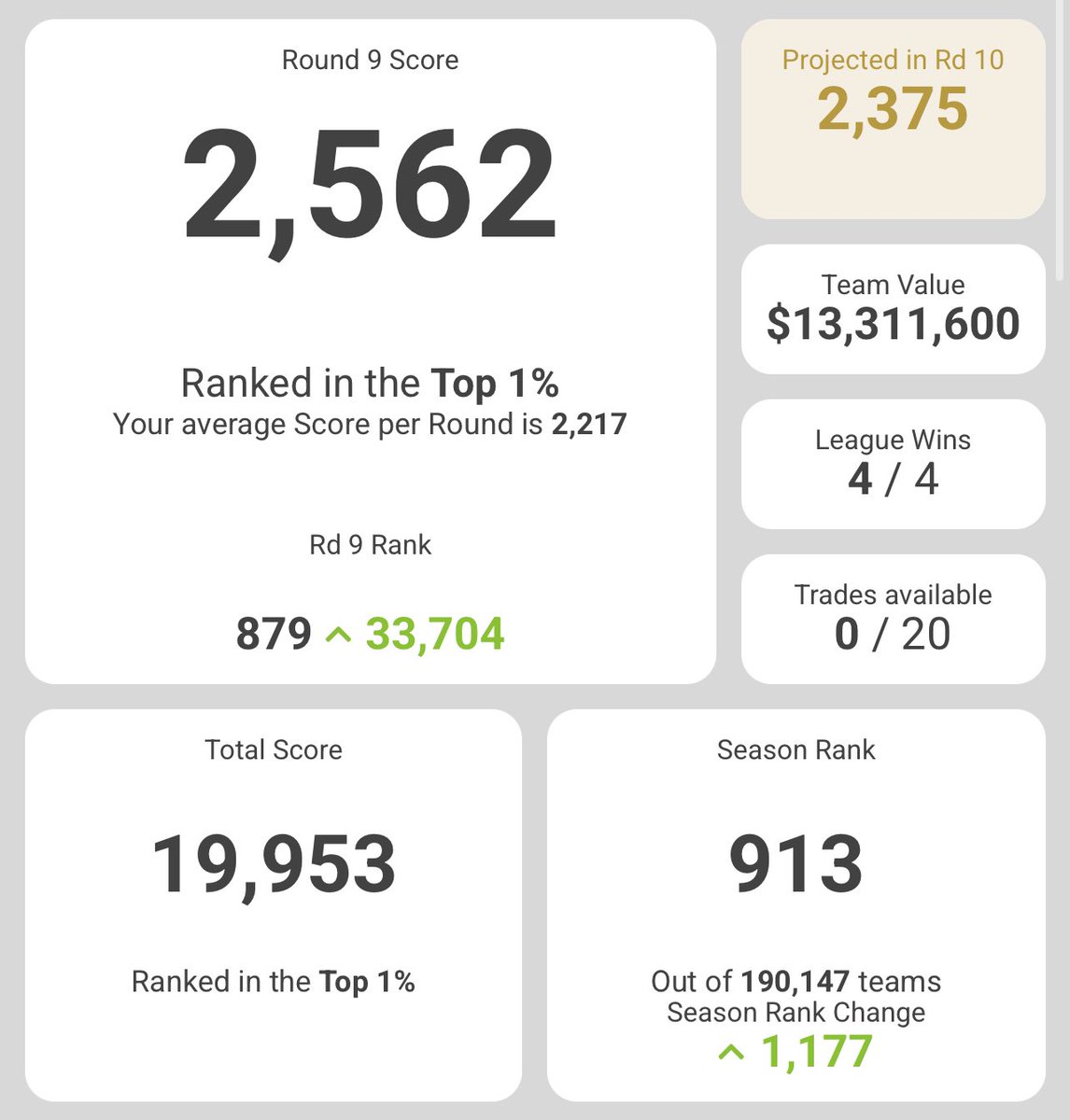 Round 9 Score

2,562

Ranked in the Top 1%
Your average Score per Round is 2,217

Rd 9 Rank

879 ^ 33,704

Projected in Rd 10
2,375

Team Value
$13,311,600

League Wins
4 / 4

Trades available
0 / 20

Total Score

19,953

Ranked in the Top 1%

Season Rank

913

Out of 190,147 teams
Season Rank Change
^ 1,177