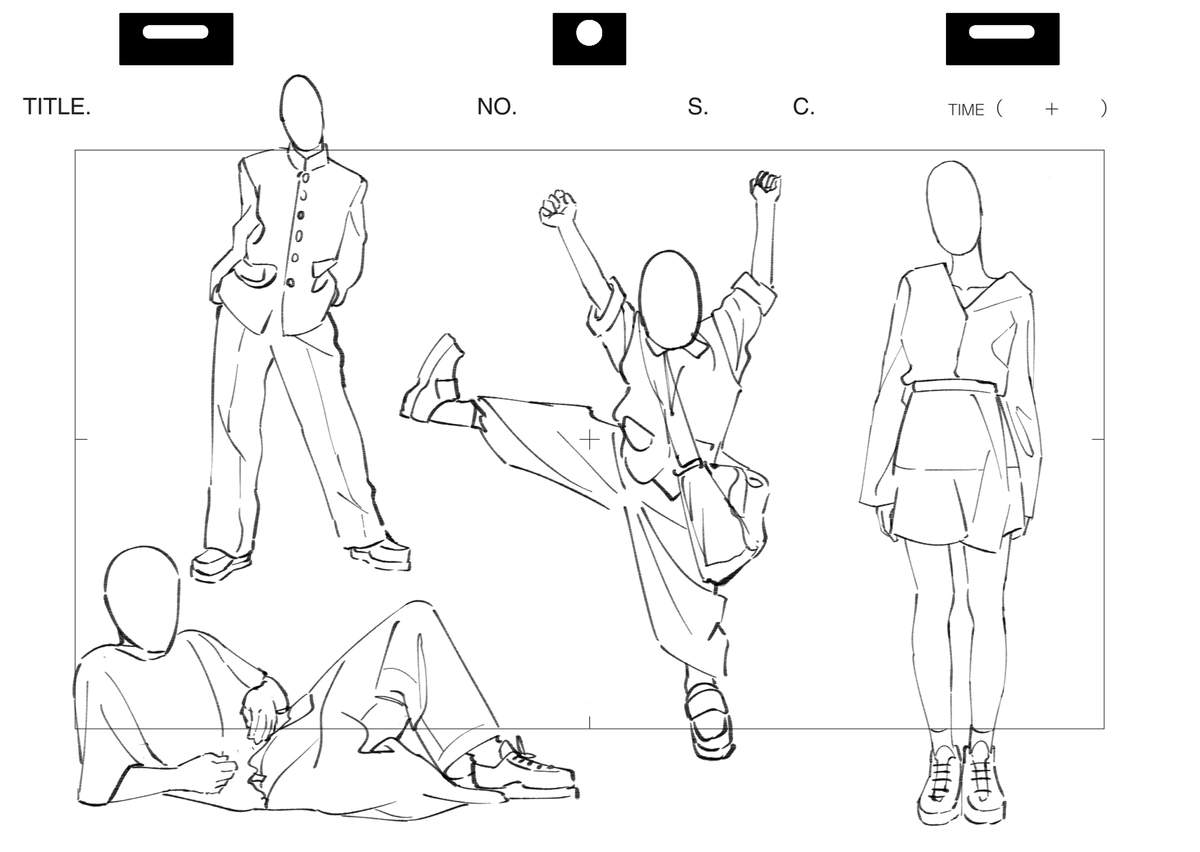 TITLE. NO. S. C. TIME ( + )